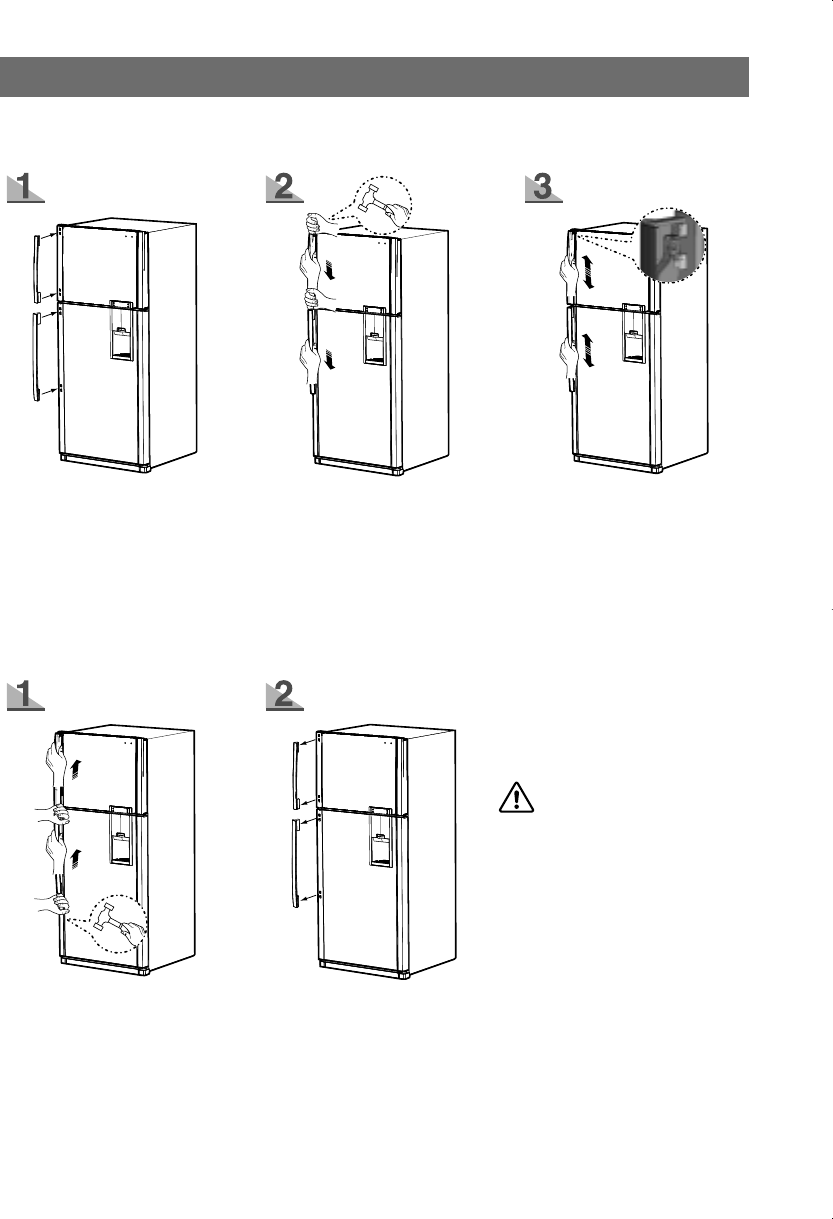 1

2

3

1

2