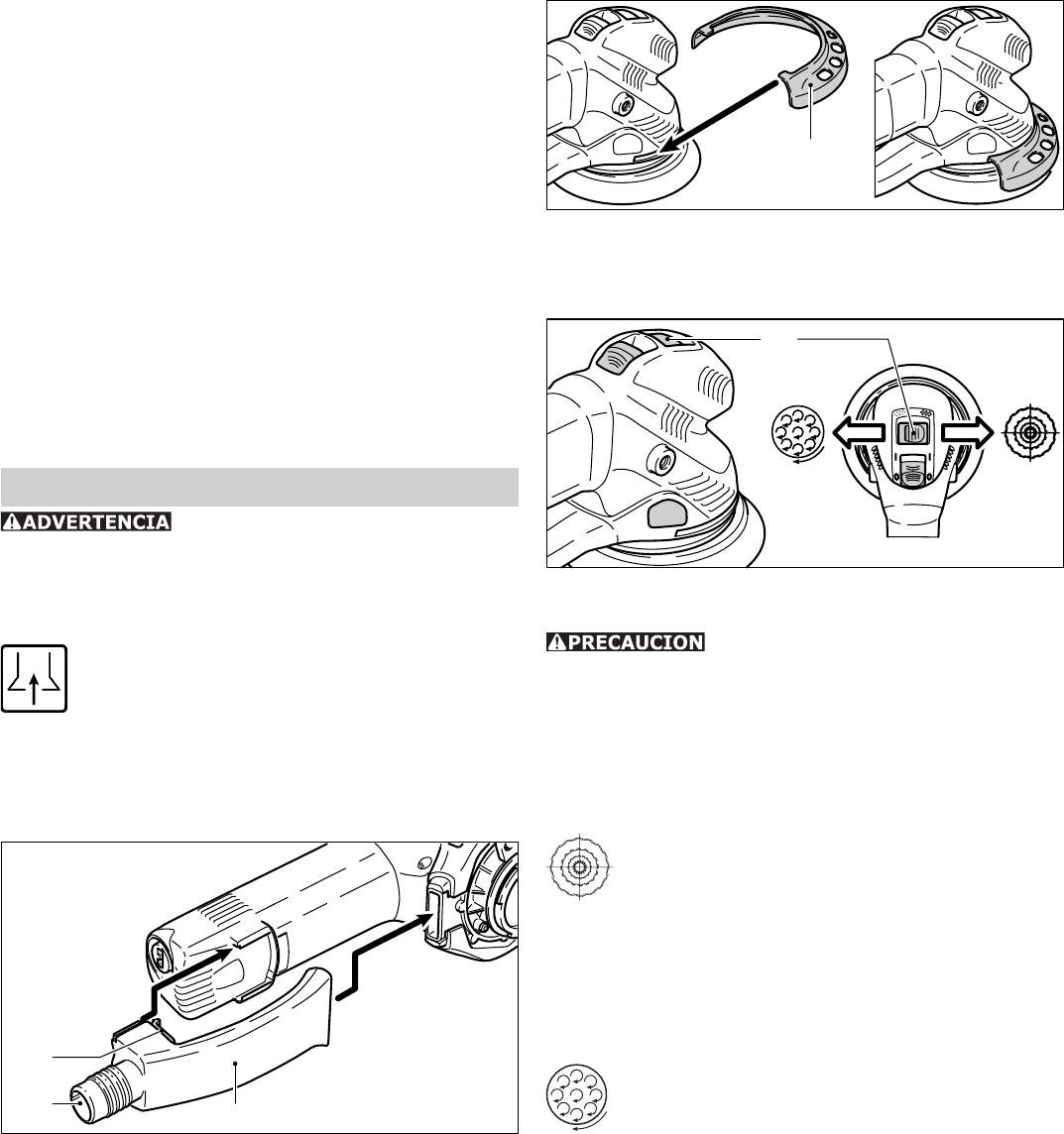 ADVERTENCIA

PRECAUCION