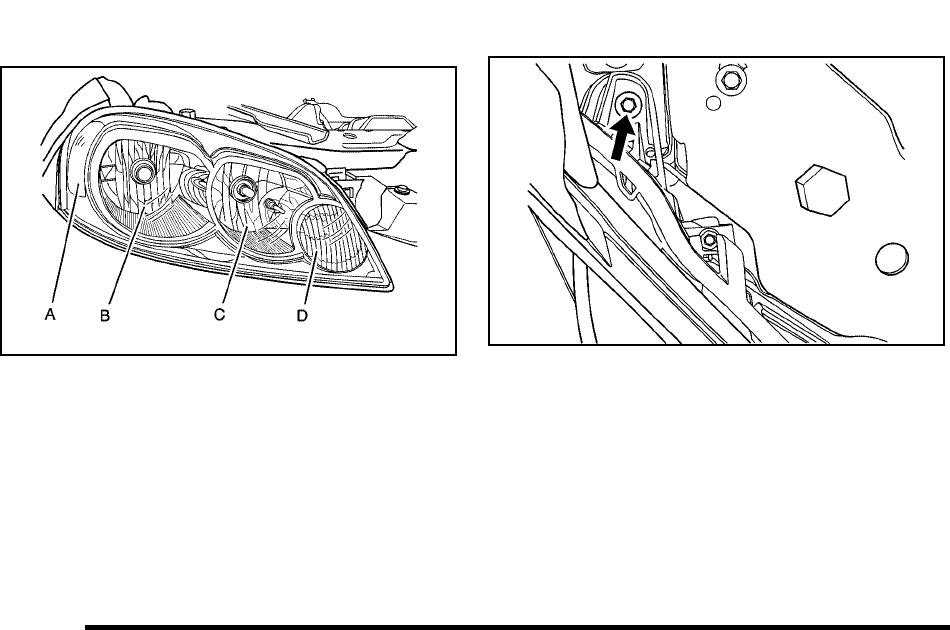 A B C D