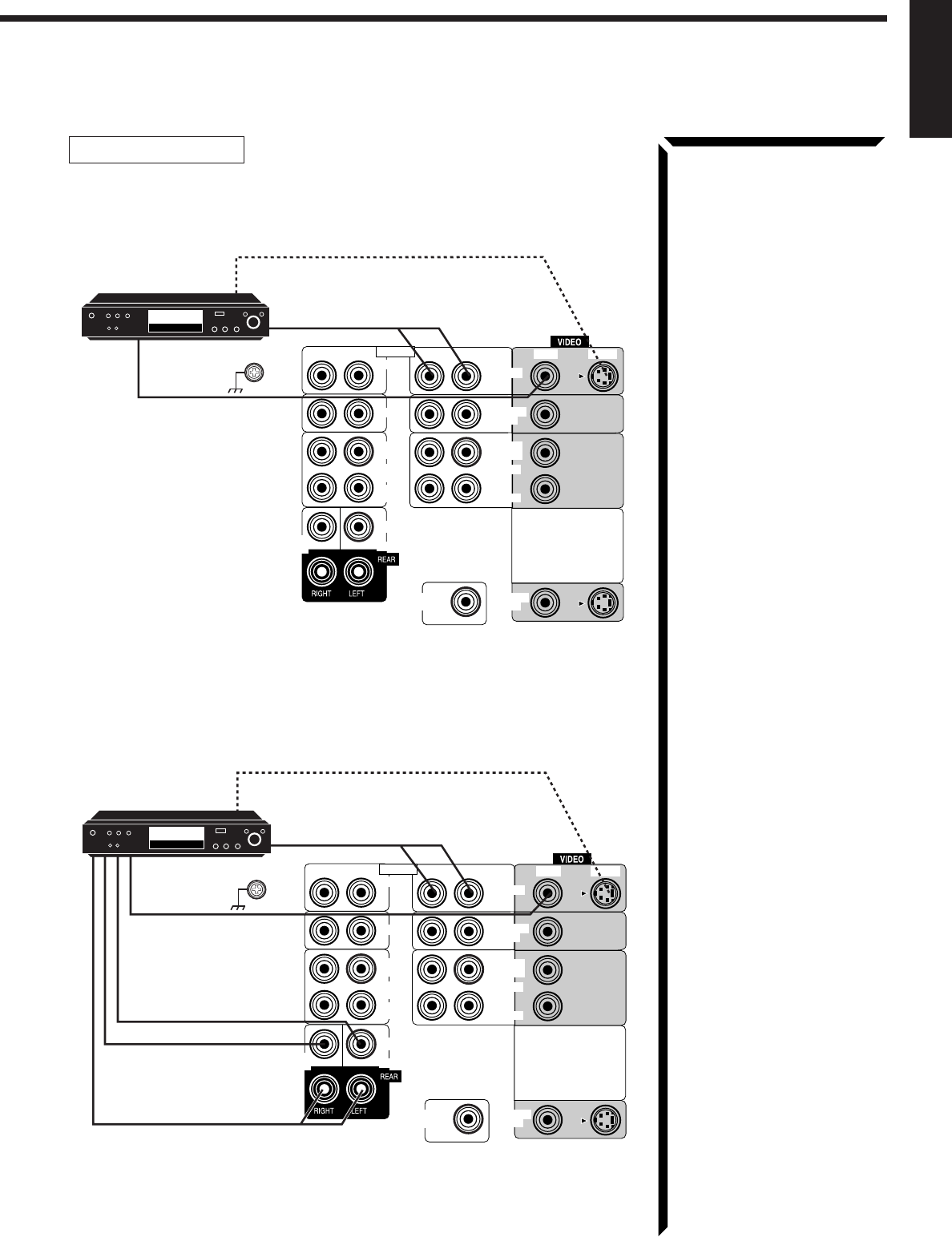 VIDEO

REAR

RIGHT LEFT

VIDEO

REAR

RIGHT LEFT