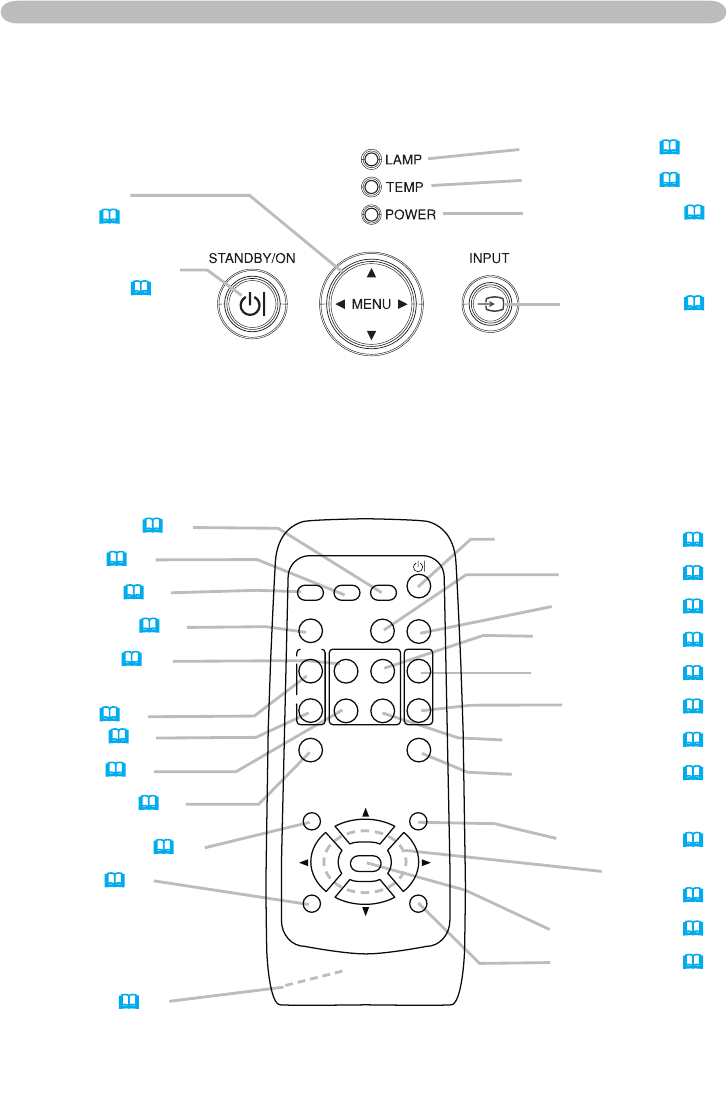 LAMP
TEMP
POWER
STANDBY/ON
MENU
INPUT