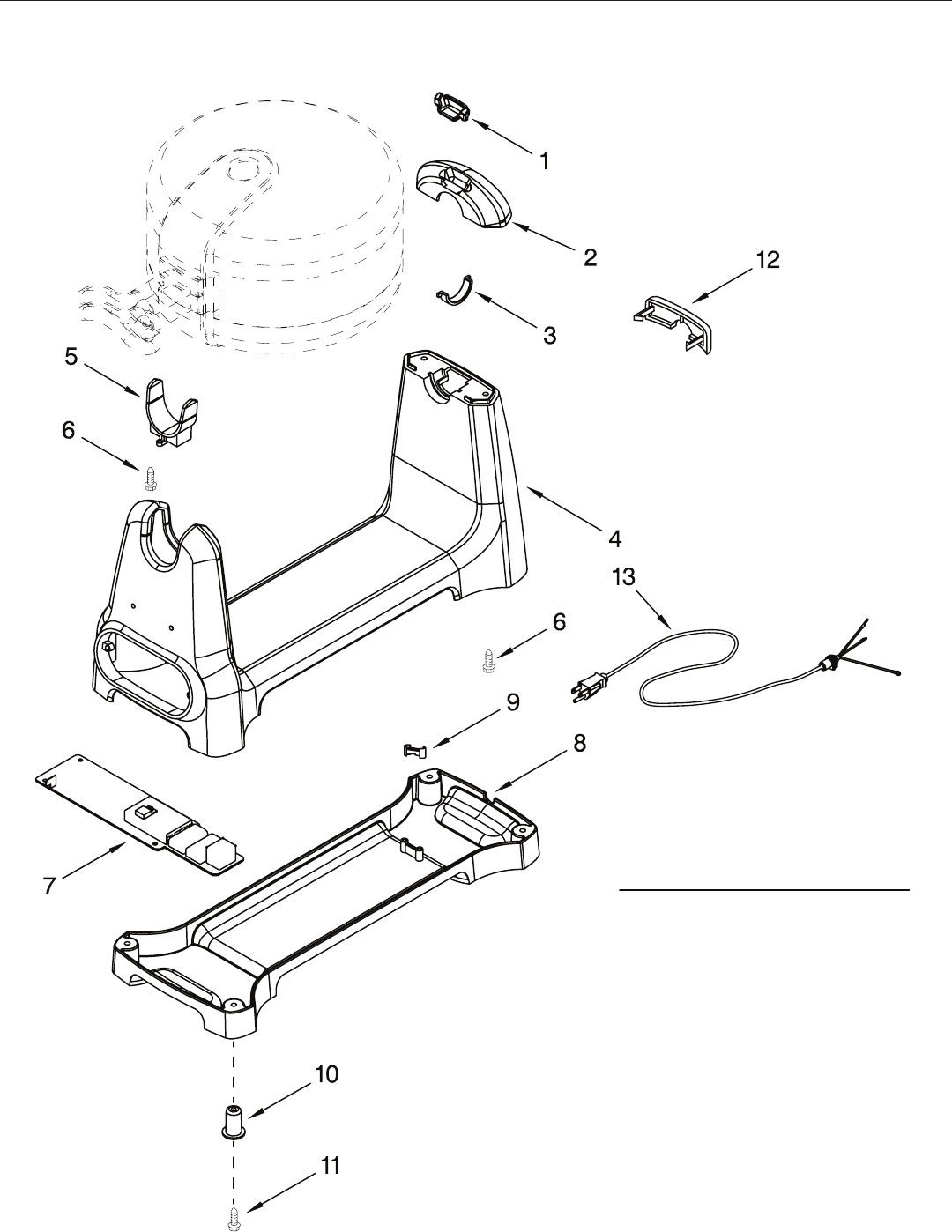 1
2
12
3
5
6
4
13
6
9
8
7
10
11