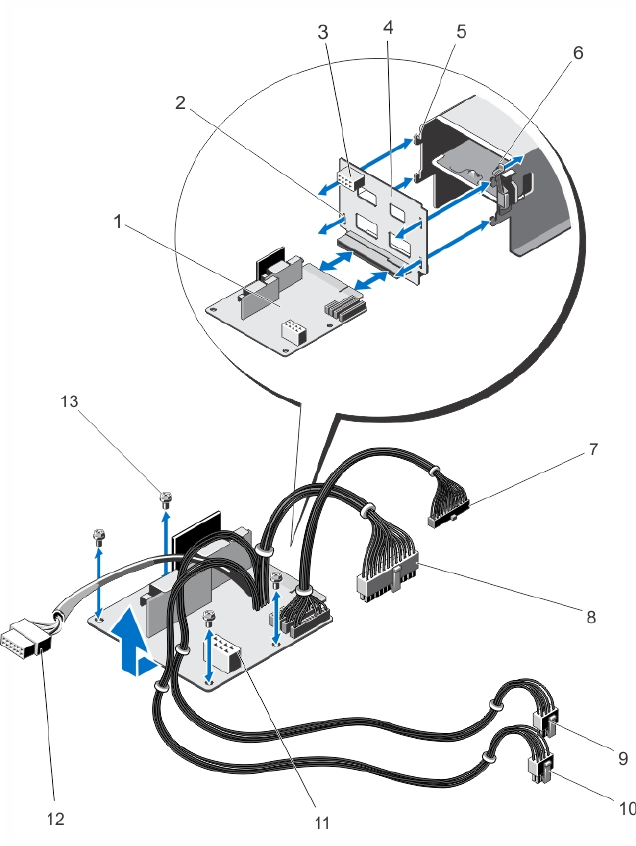 3
4
5
6
2
1
13
7
8
9
10
12
11