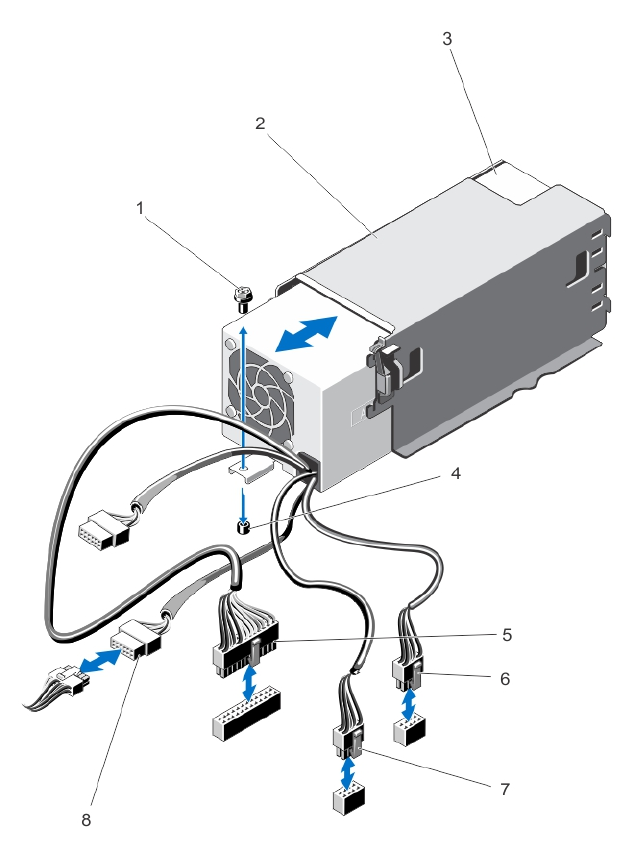 3
2
1
4
5
6
7
8