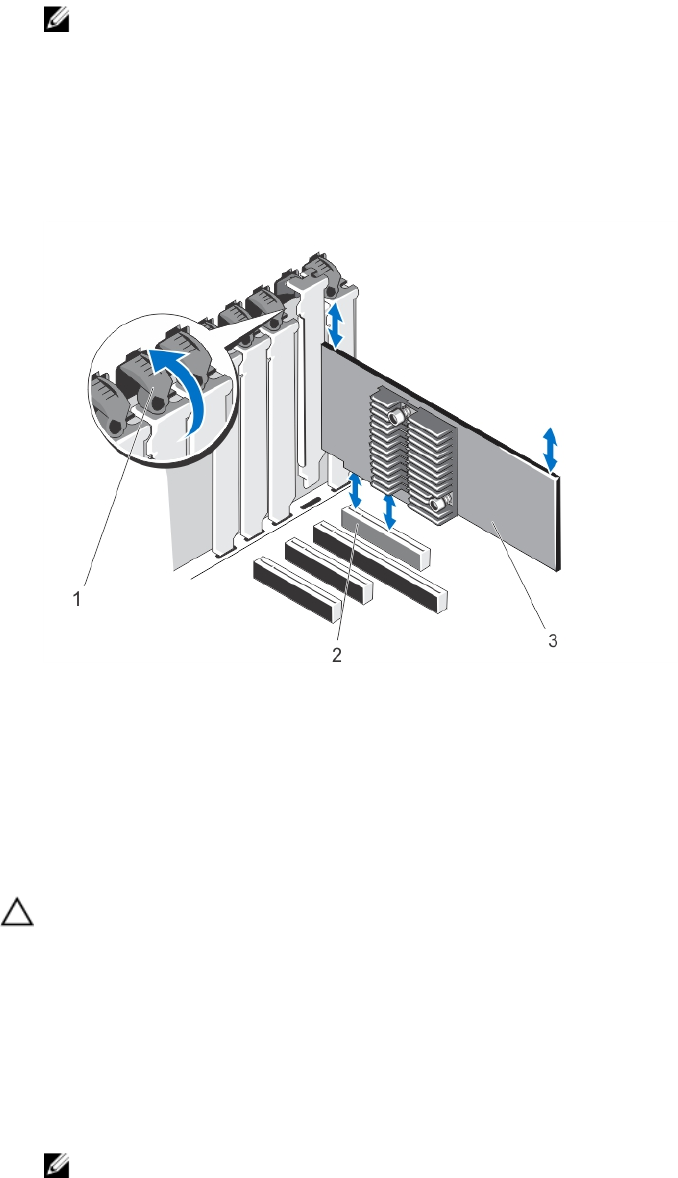 1

2

3