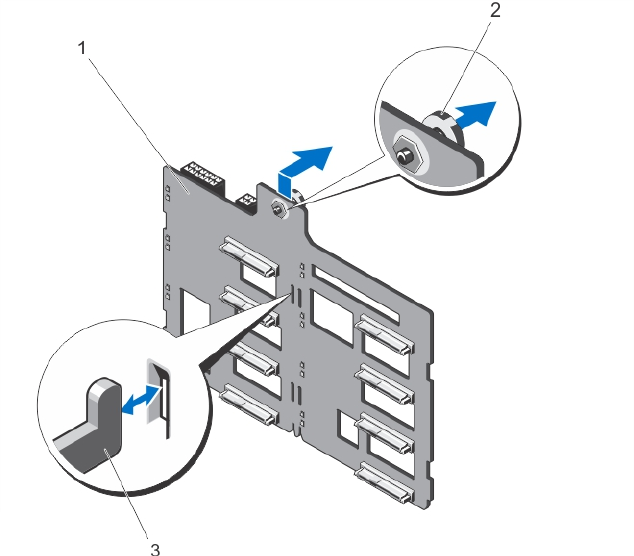 1
2
3