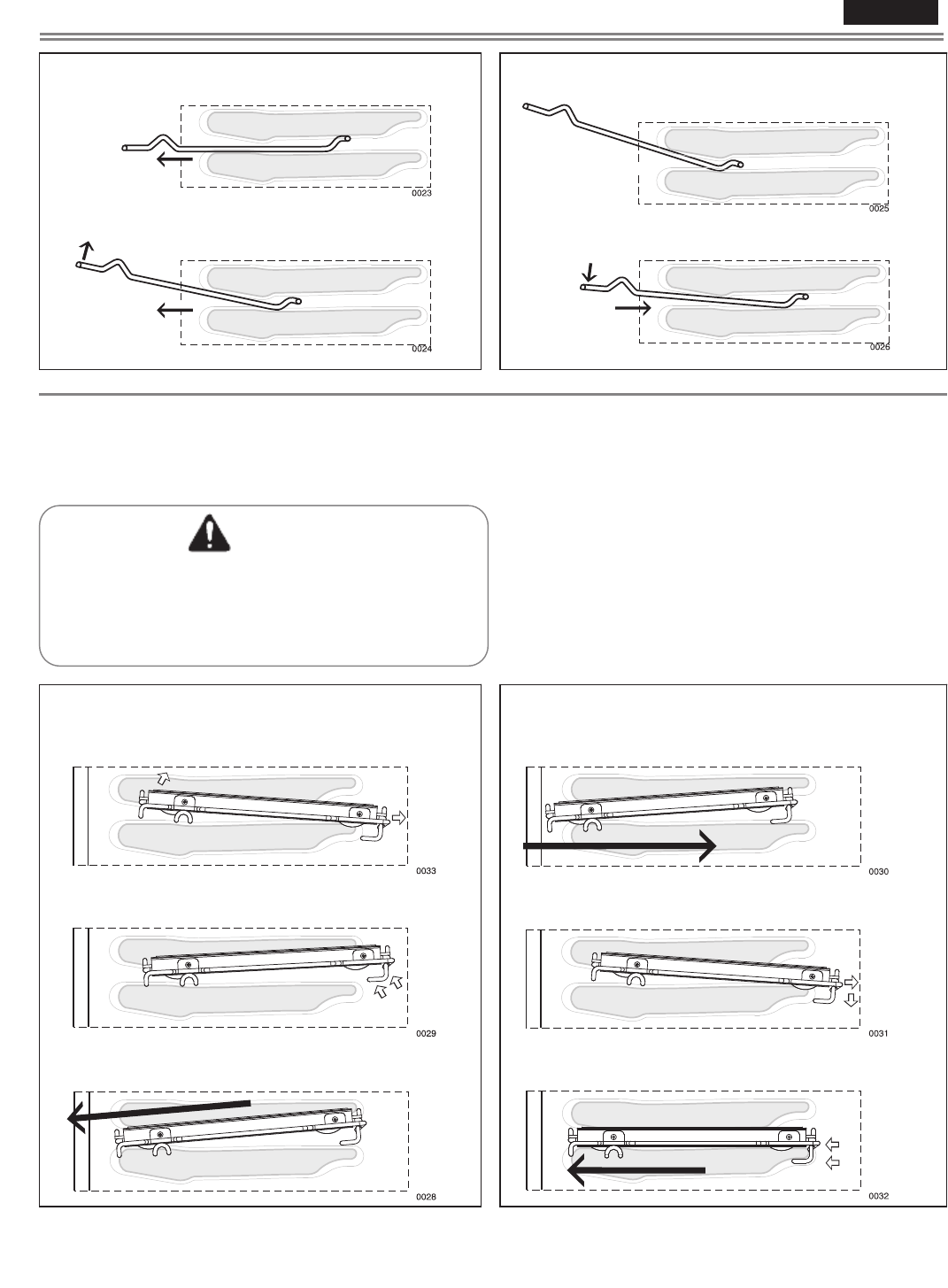 0023

0024

0025

0026

0033

0029

0028

0030

0031

0032