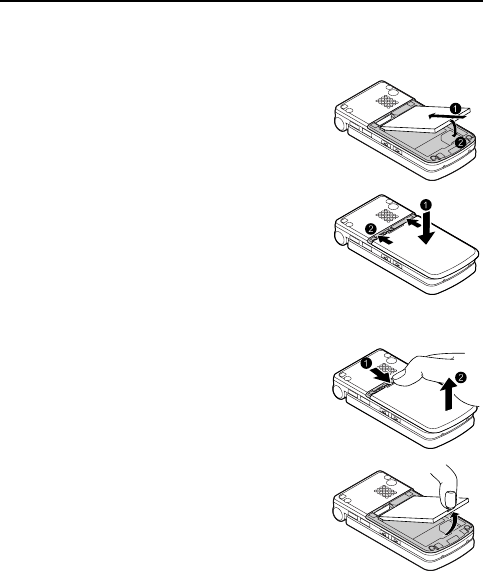 1
2
1
2
1
2