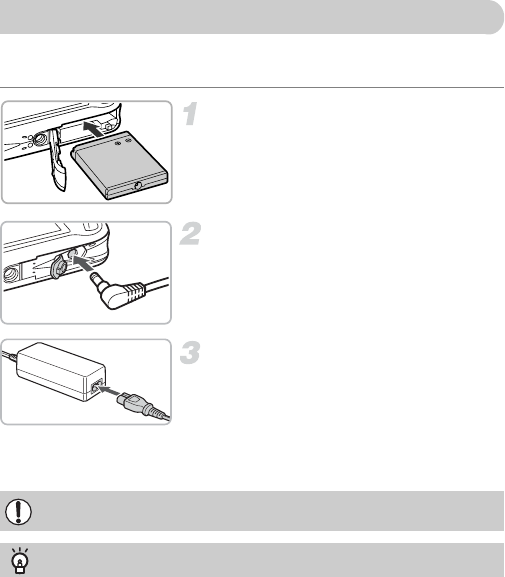 1

2

3