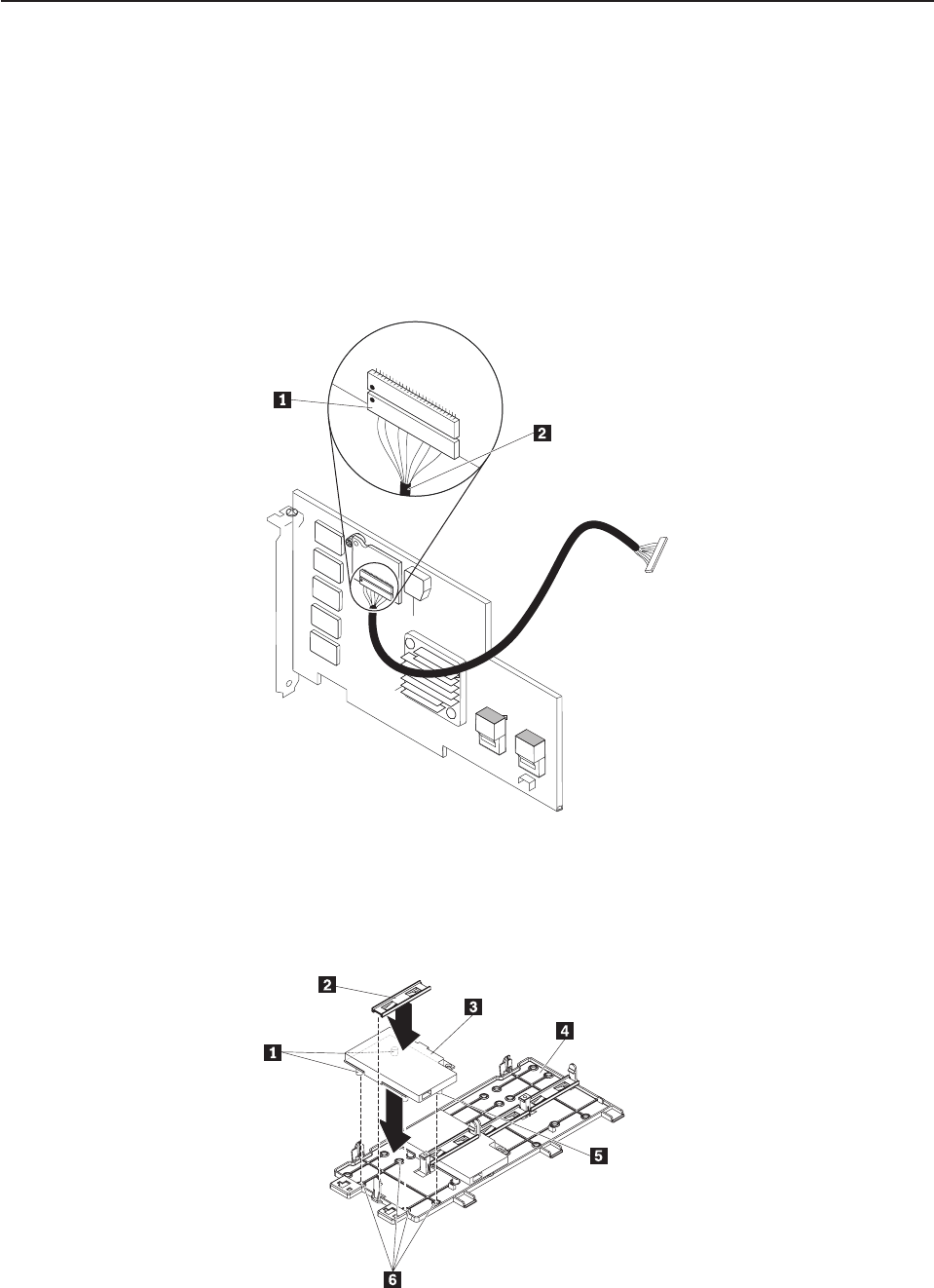 1

2

2

3

4

1

5

6