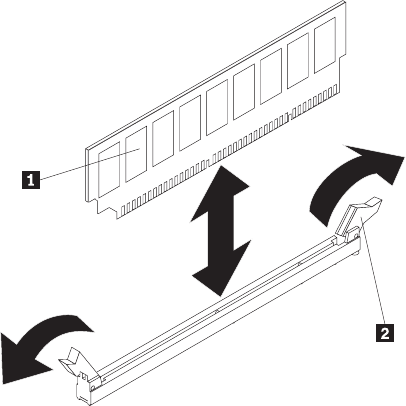 1
2