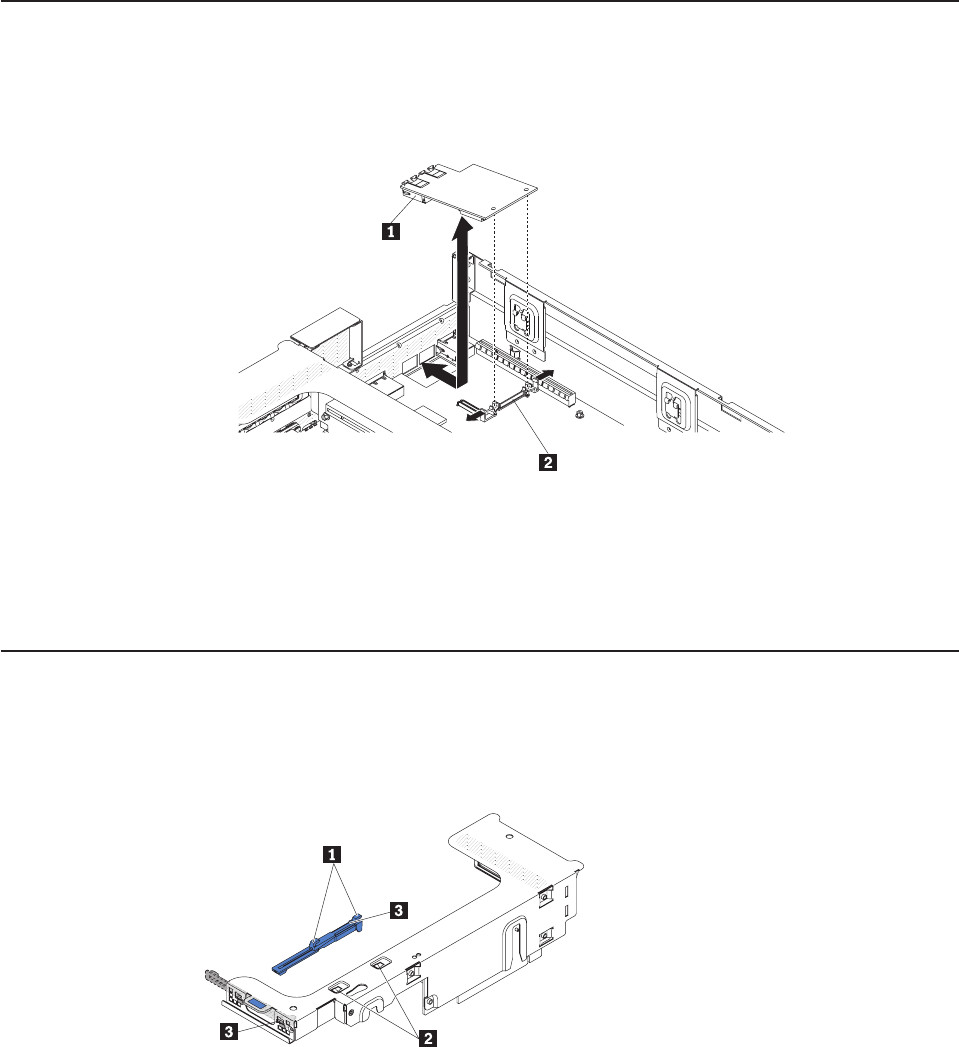 1

2

1

3

3

2