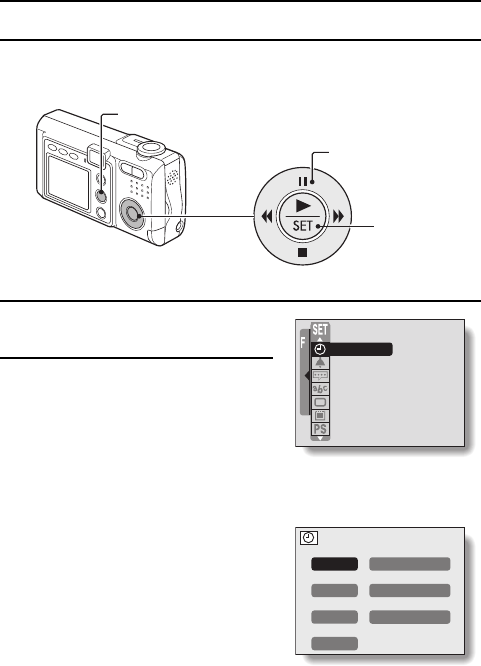 SET

SET

F

abc

PS