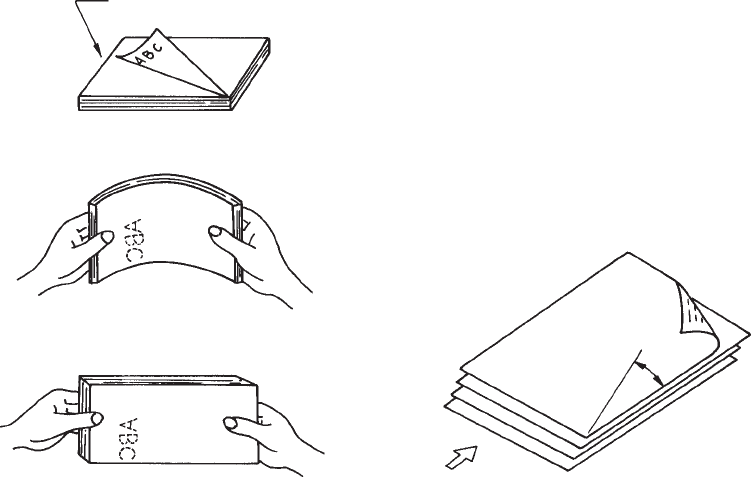 ABC

ABC

ABC