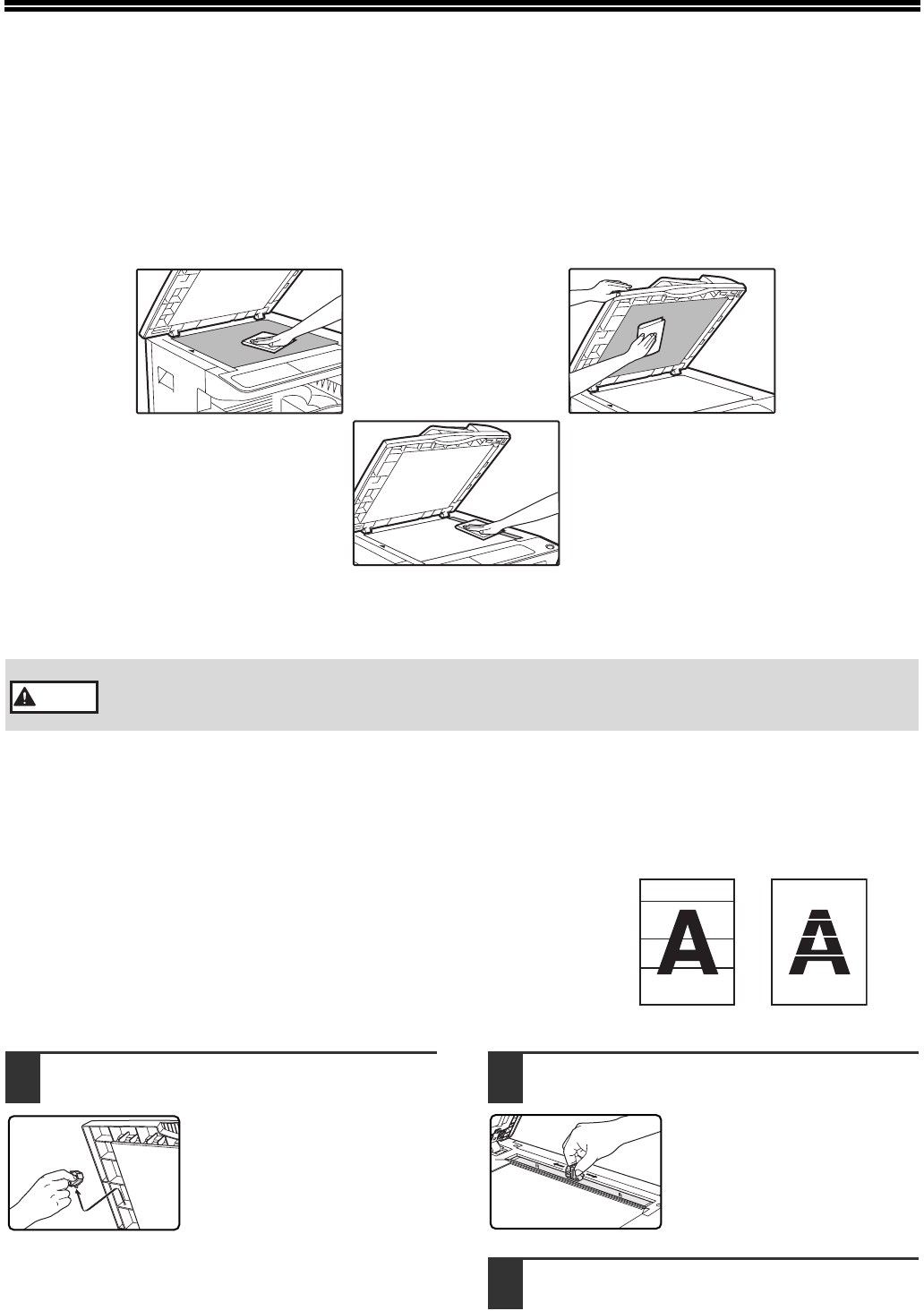 A
A