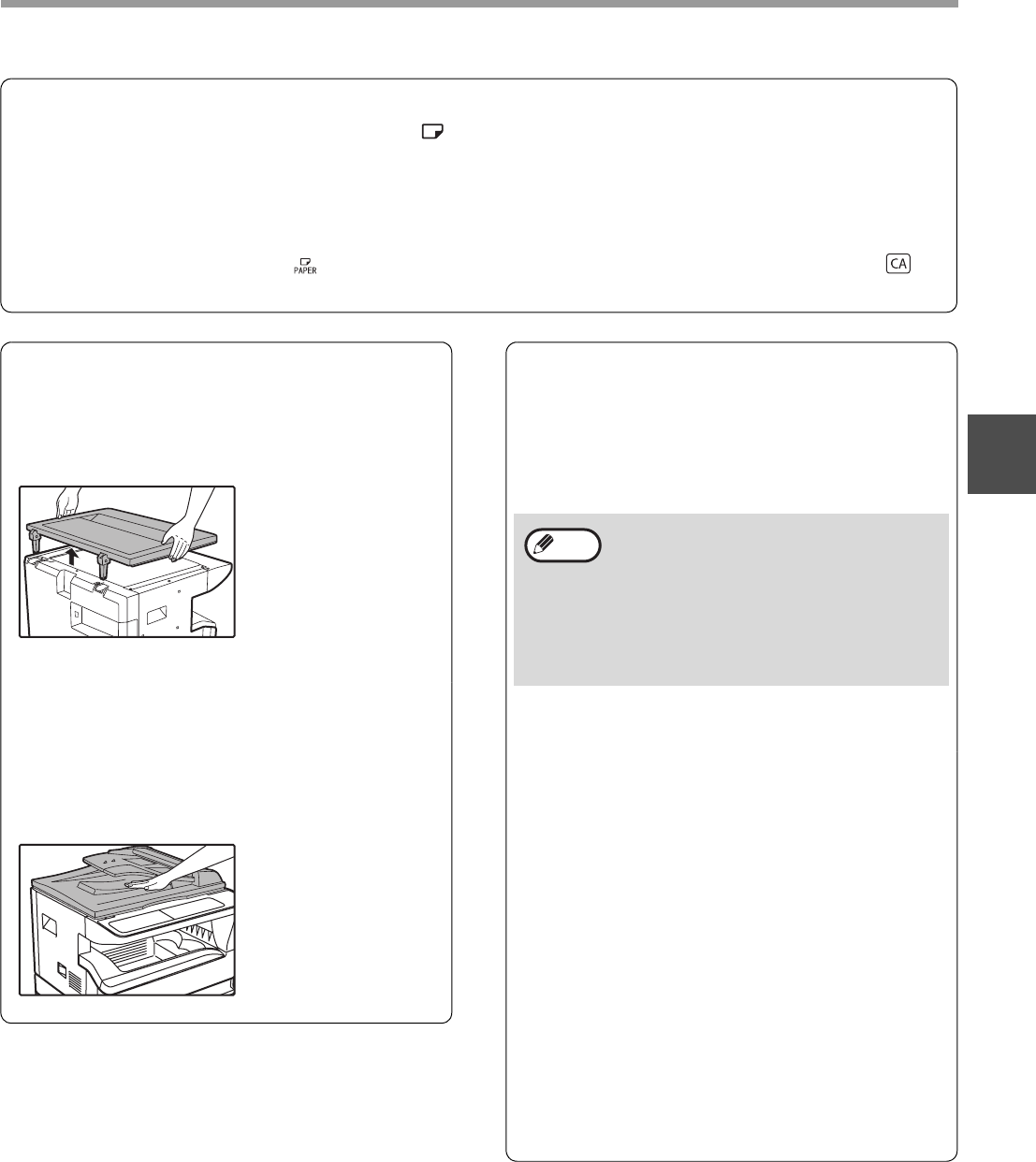 PAPER

CA