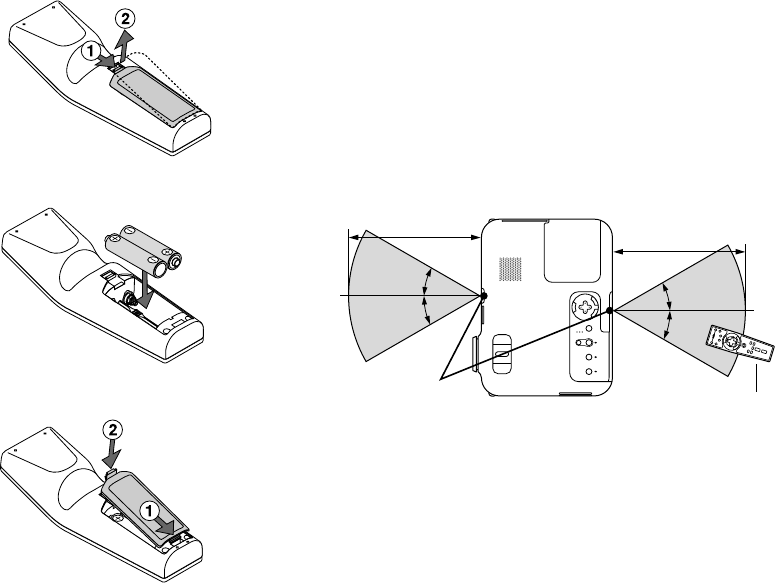 2
1

2
1