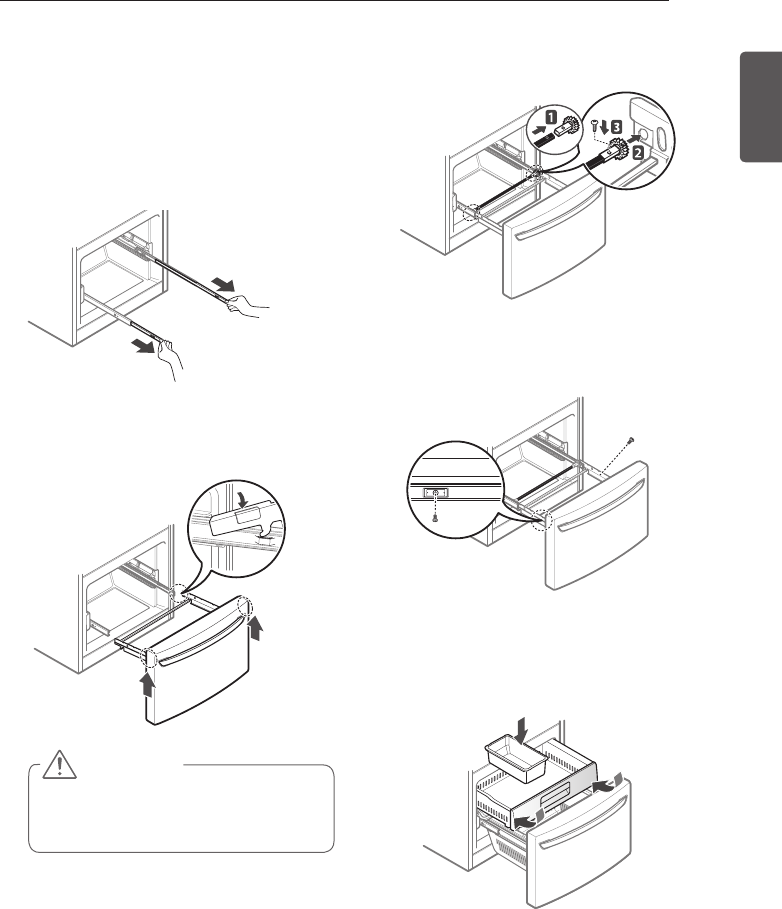 1

3

2