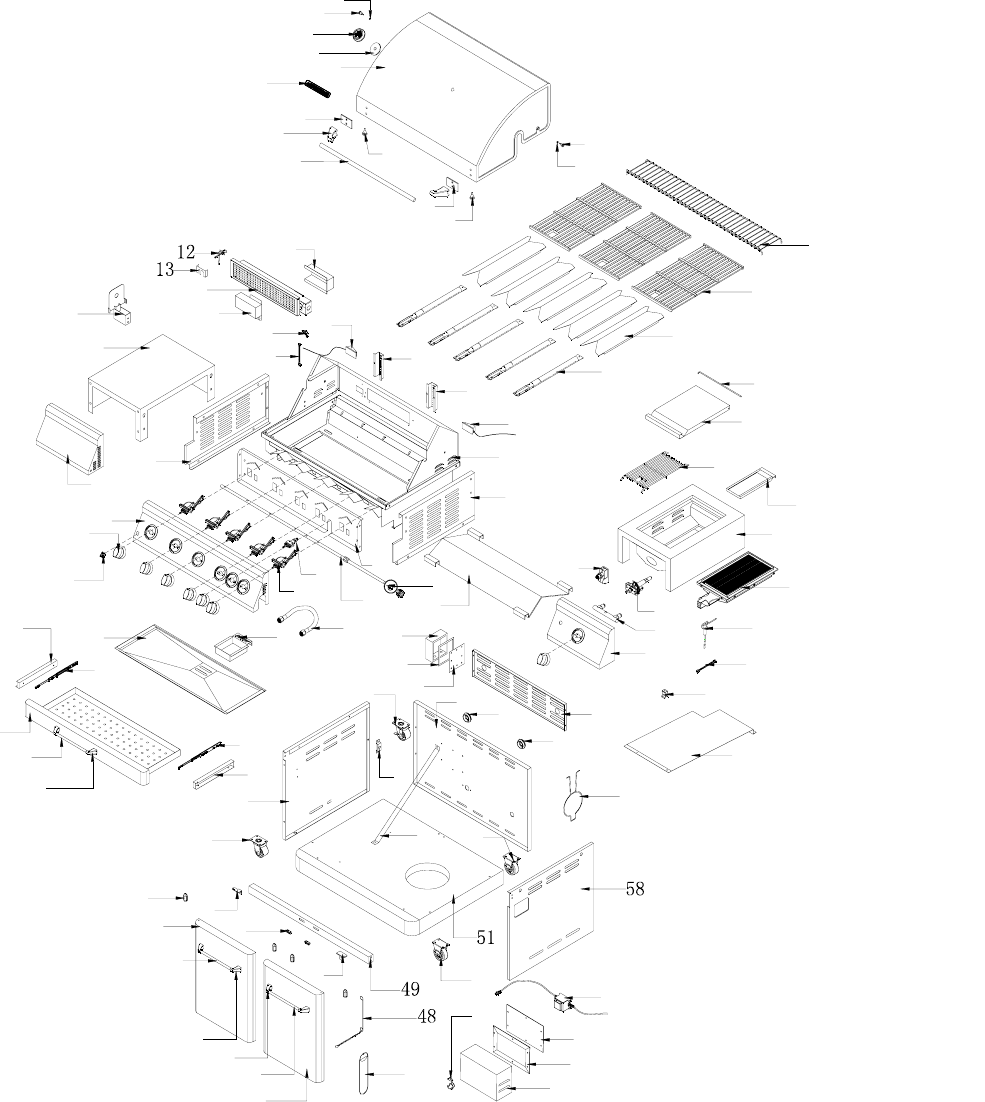 12
13
58
51
49
48