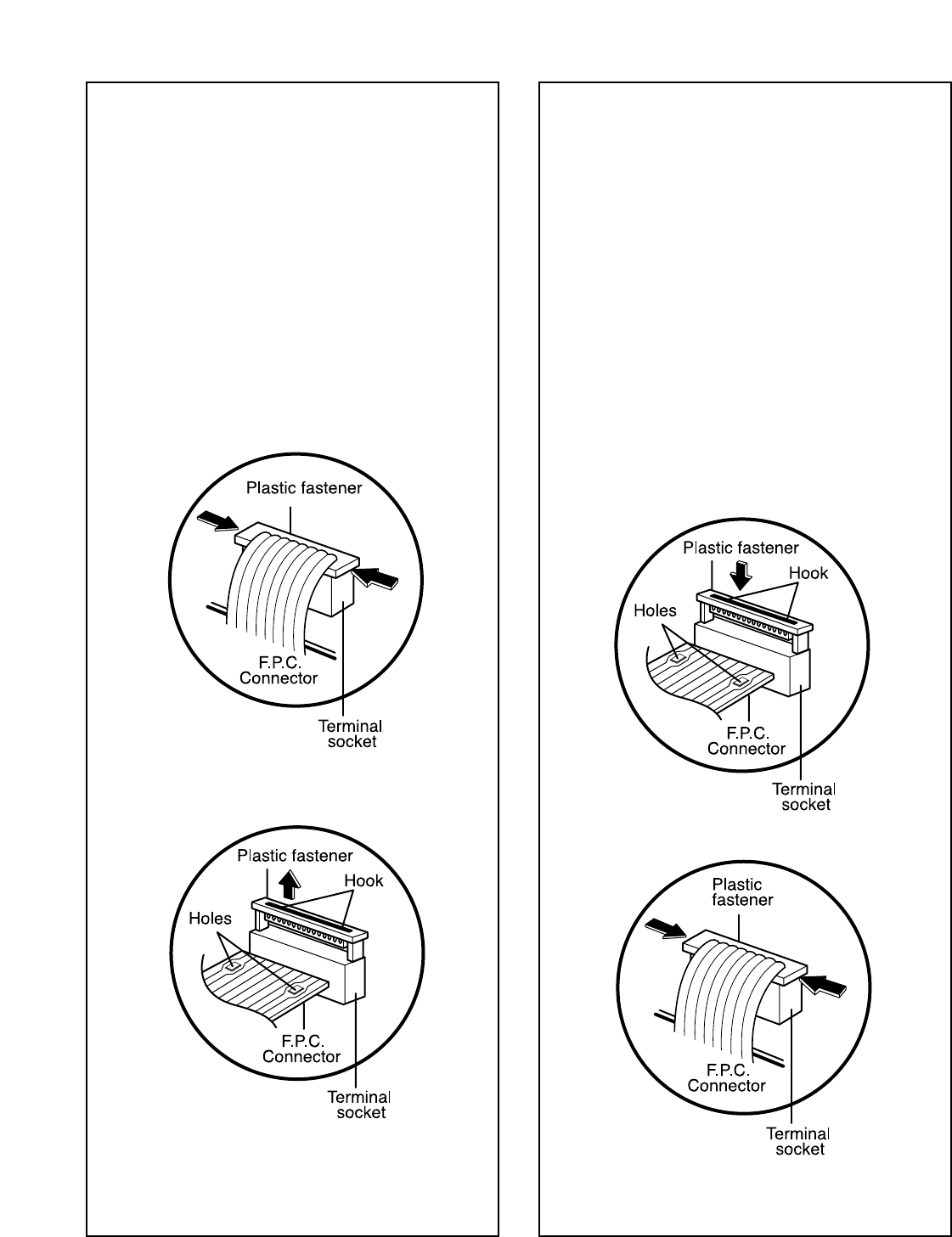 Plastic fastener

F.P.C. Connector

Terminal socket

Plastic fastener

Hook

Holes

F.P.C. Connector

Terminal socket

Plastic fastener

Hook

Holes

F.P.C. Connector

Terminal socket

Plastic fastener

F.P.C. Connector

Terminal socket