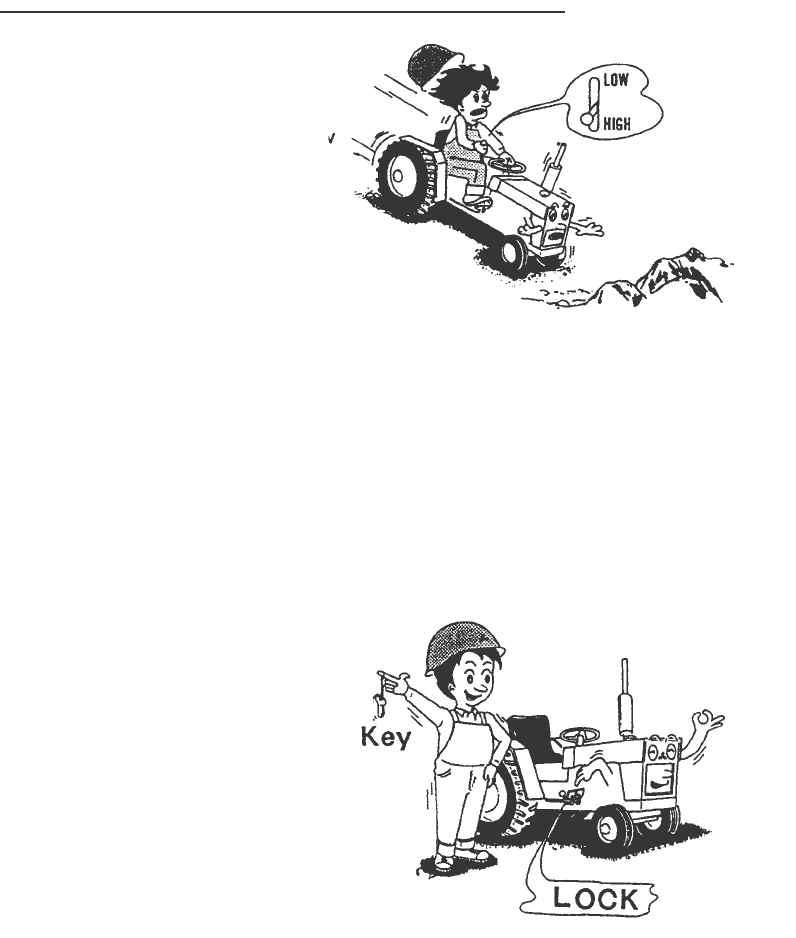 LOW
HIGH

Key

LOCK