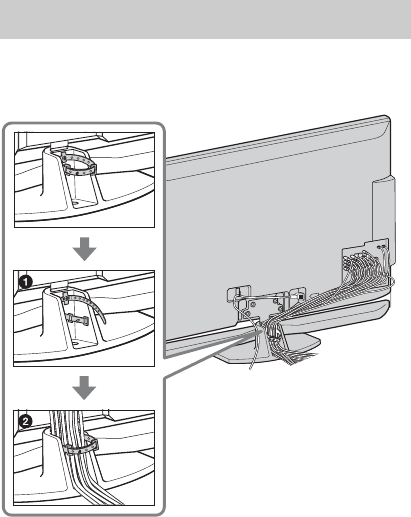 1

2