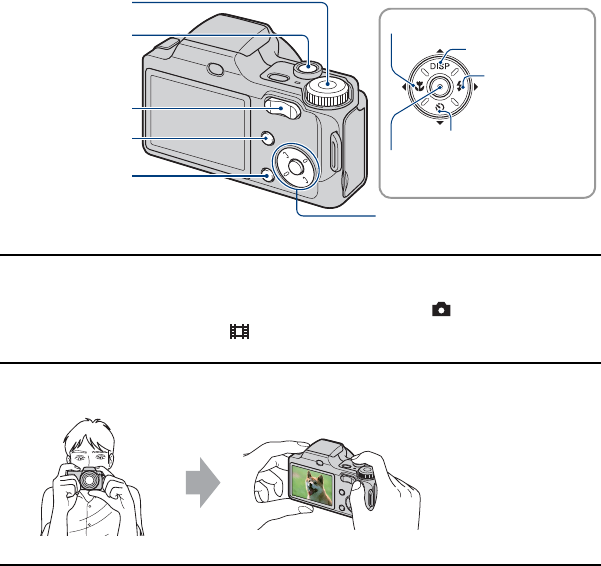 DISP