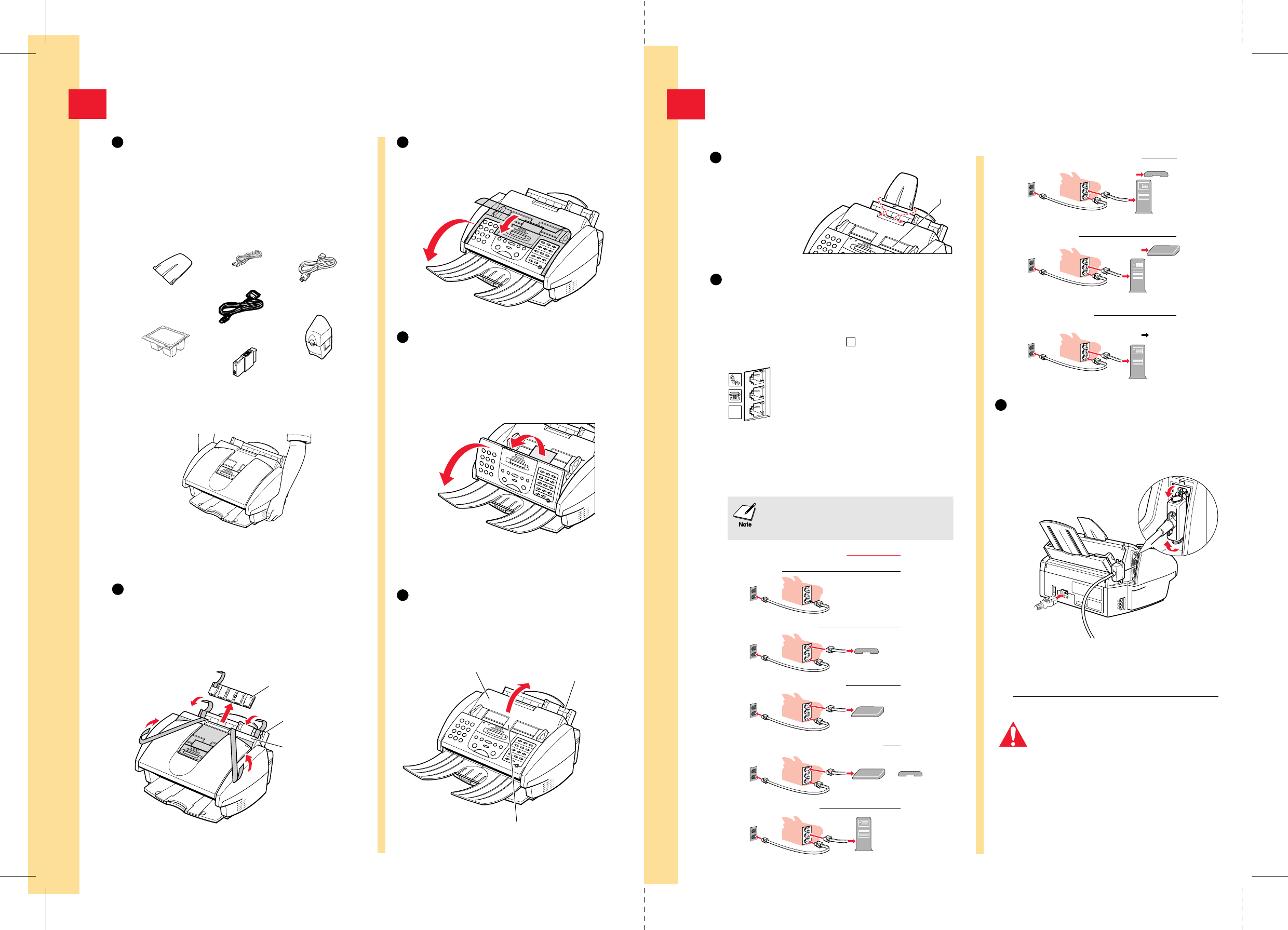 Note