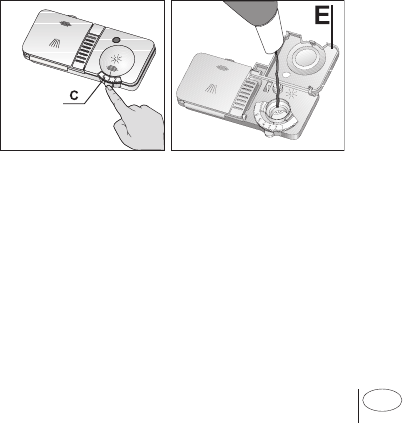 C

E