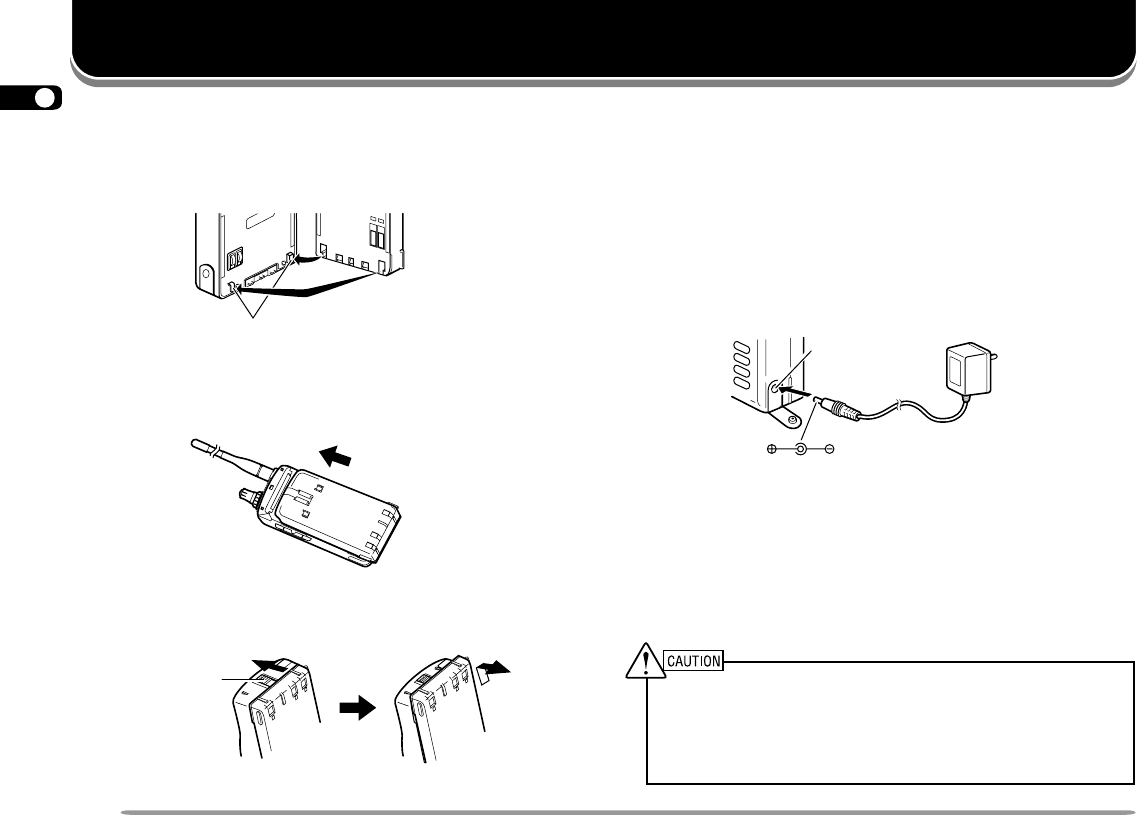 CAUTION