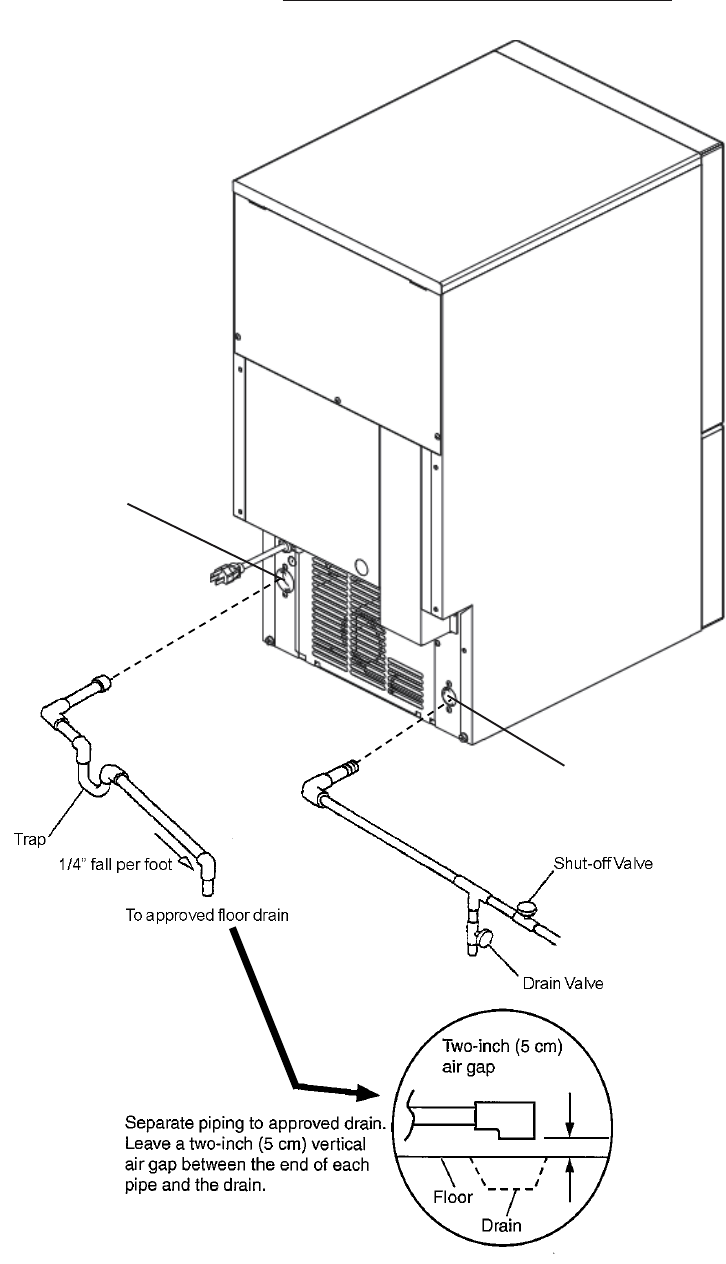 Trap

1/4" fall per foot

To approved floor drain

Shut-off Valve

Drain Valve

Two-inch (5 cm) air gap

Separate piping to approved drain. Leave a two-inch (5 cm) vertical air gap between the end of each pipe and the drain.

Floor

Drain