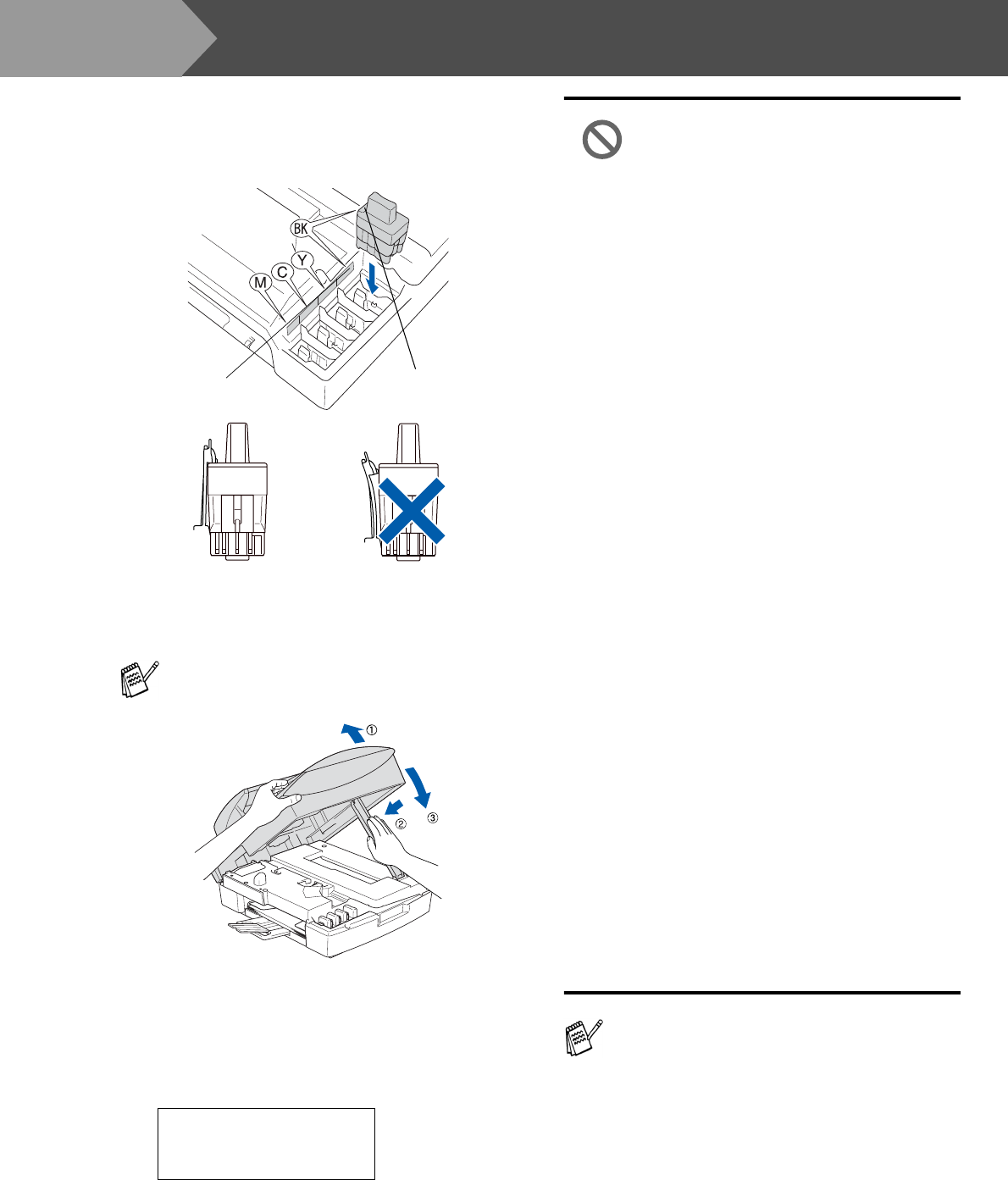 BK
Y
C
M
①
②
③