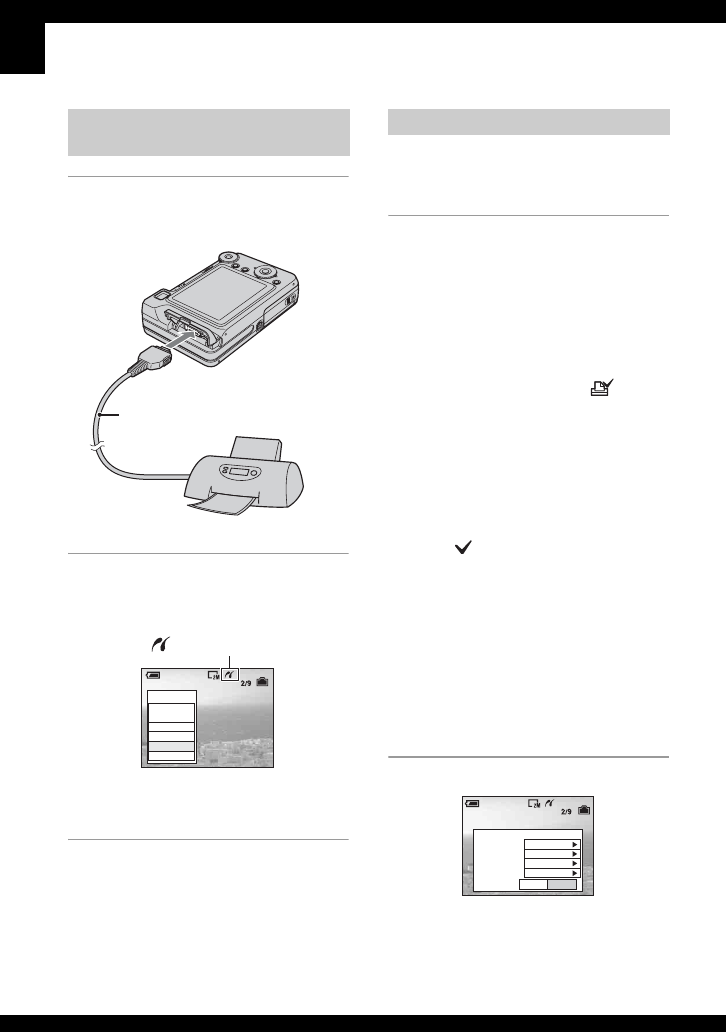 2/9

2/9