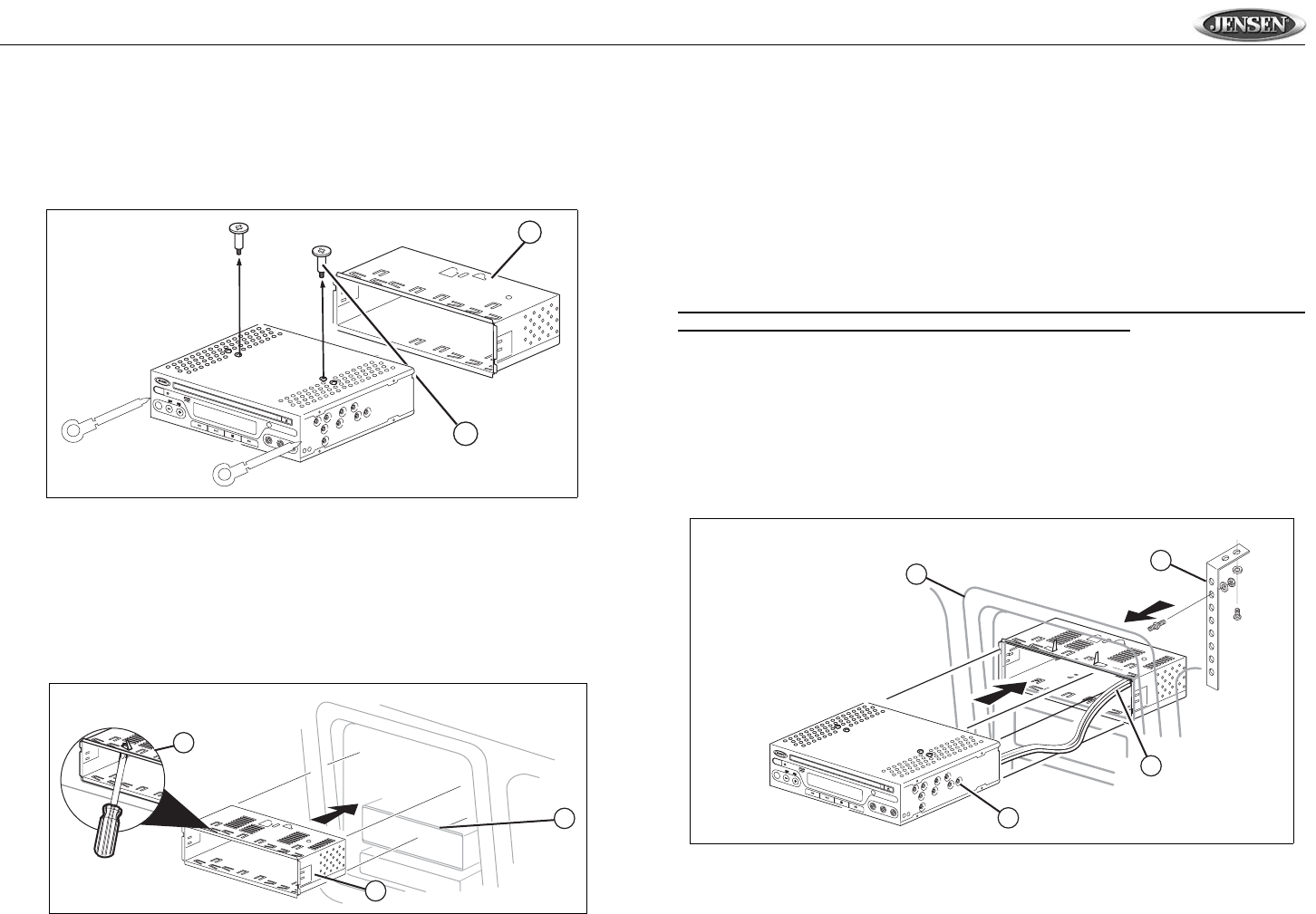 JENSEN