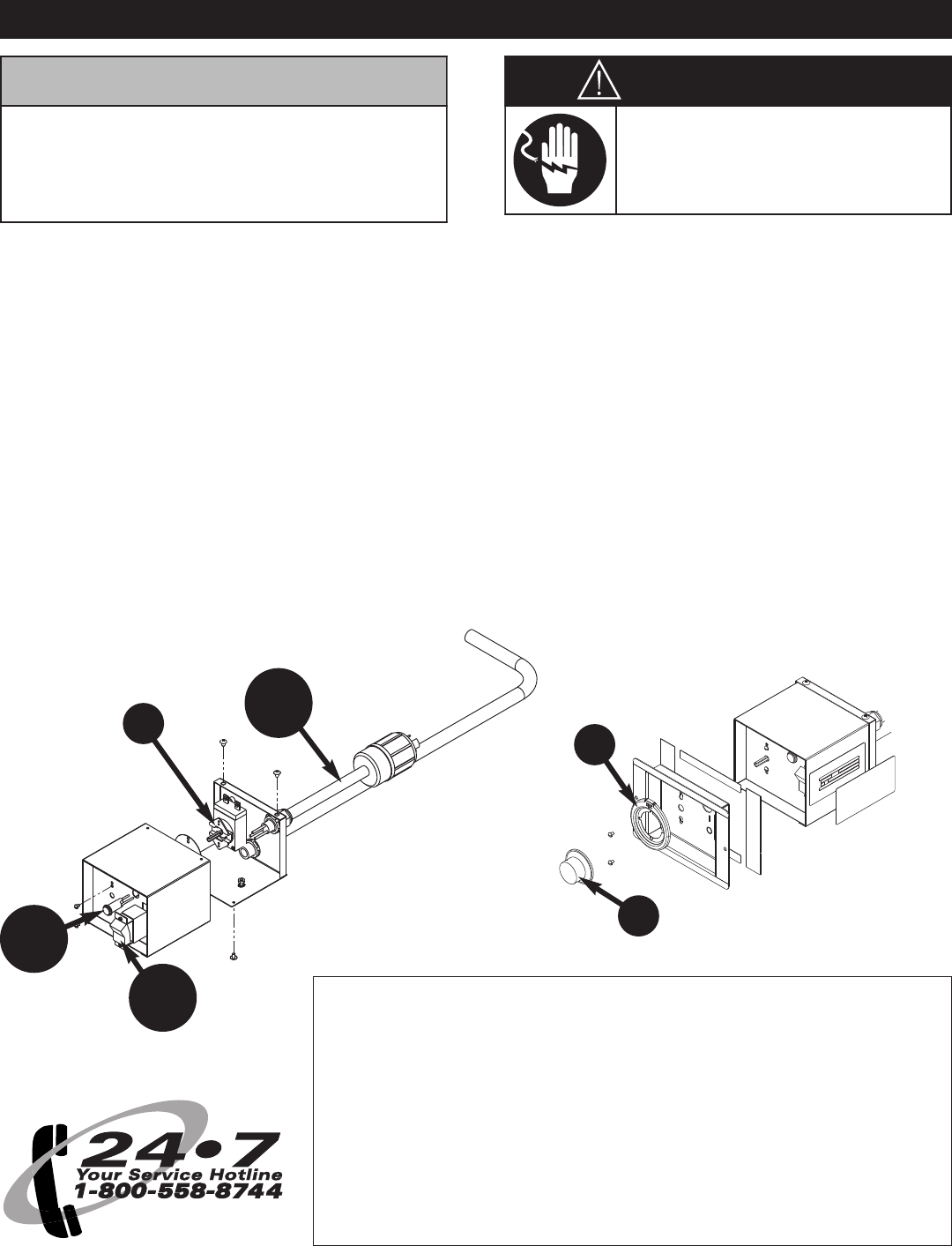 24•7
Your Service Hotline
1-800-558-8744