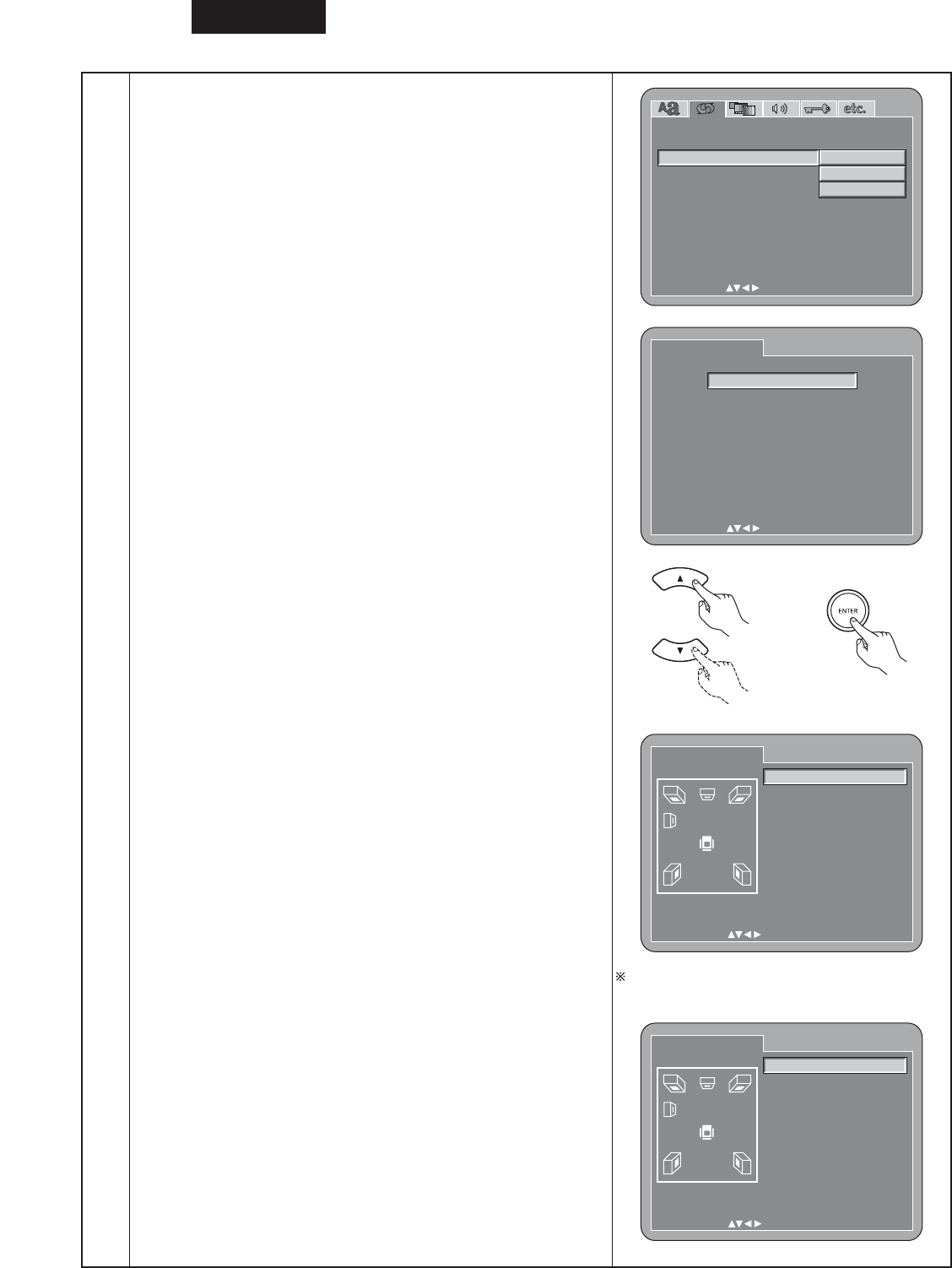 etc.

ENTER

※