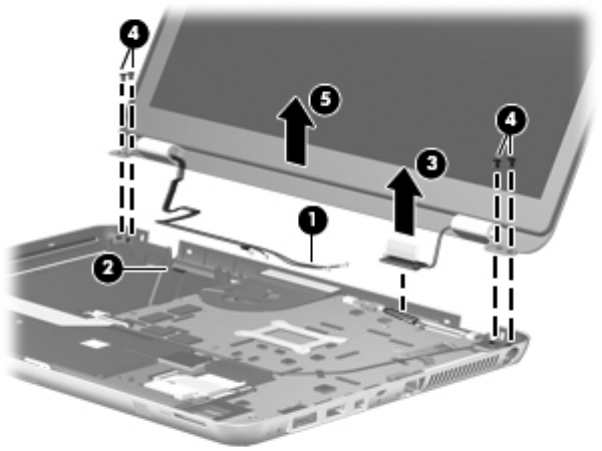 4
5
4
3
1
2