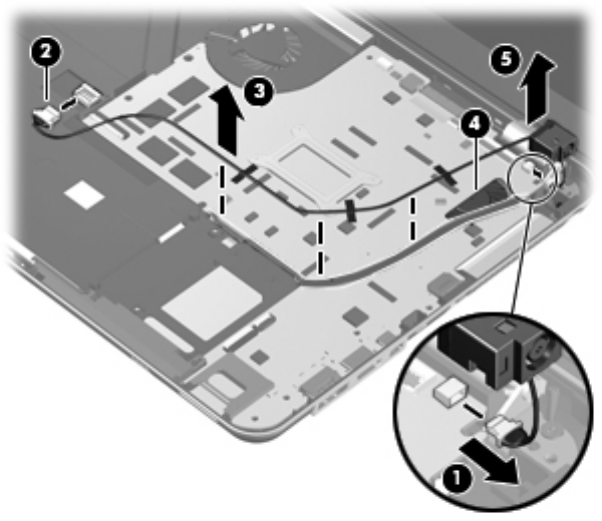 2
3
5
4
1