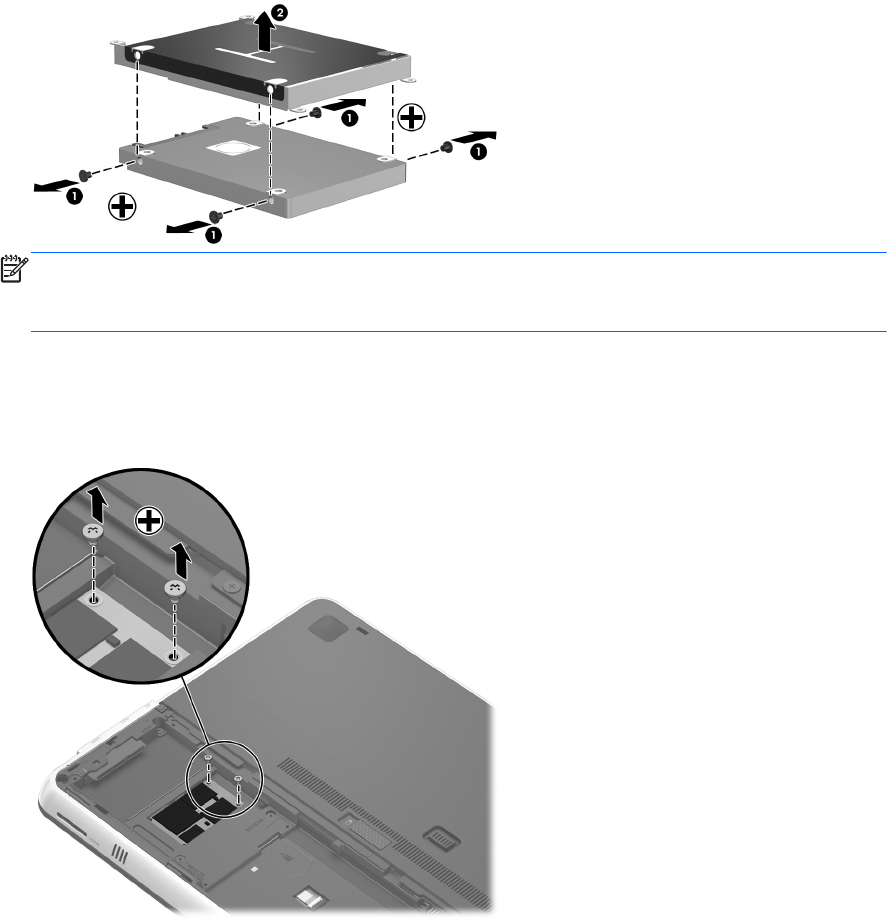 2

1

1

1

1