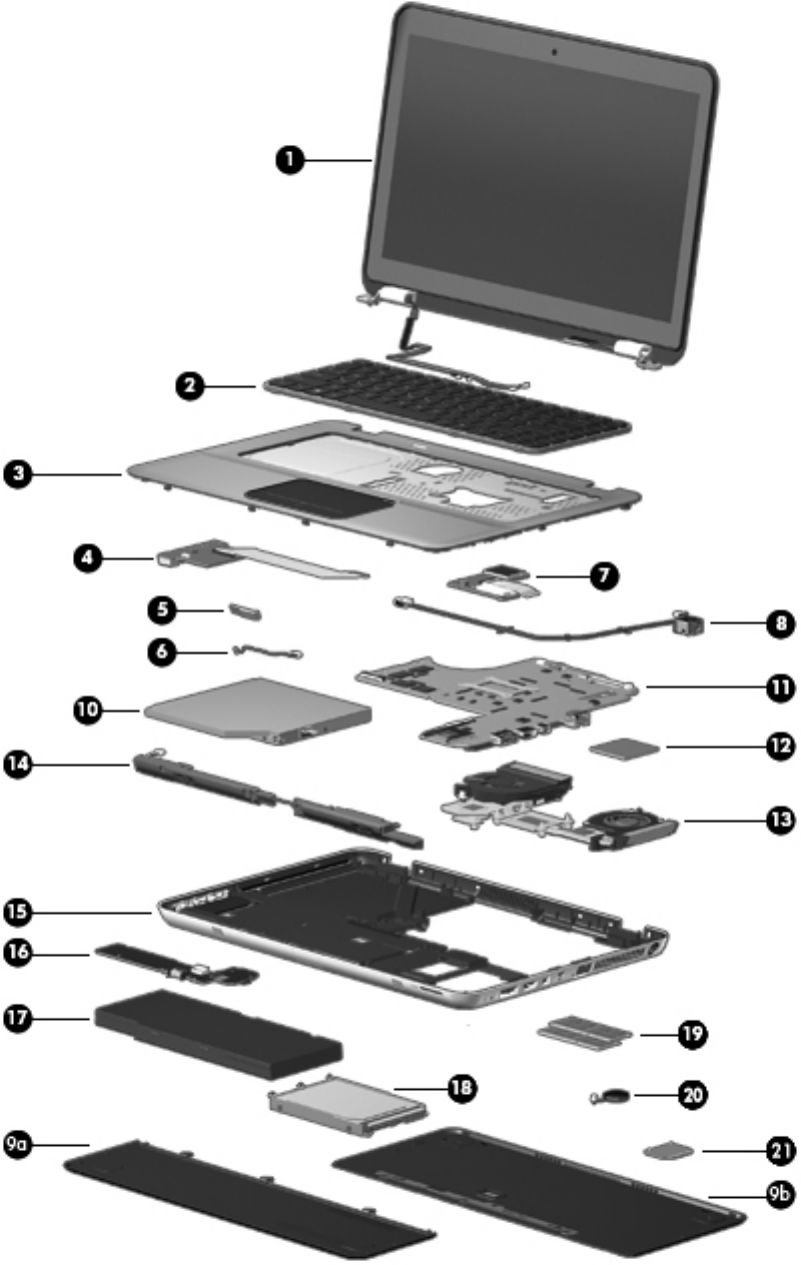 1
2
3
4
7
5
8
6
11
10
12
14
13
15
16
17
19
18
20
9a
21
9b