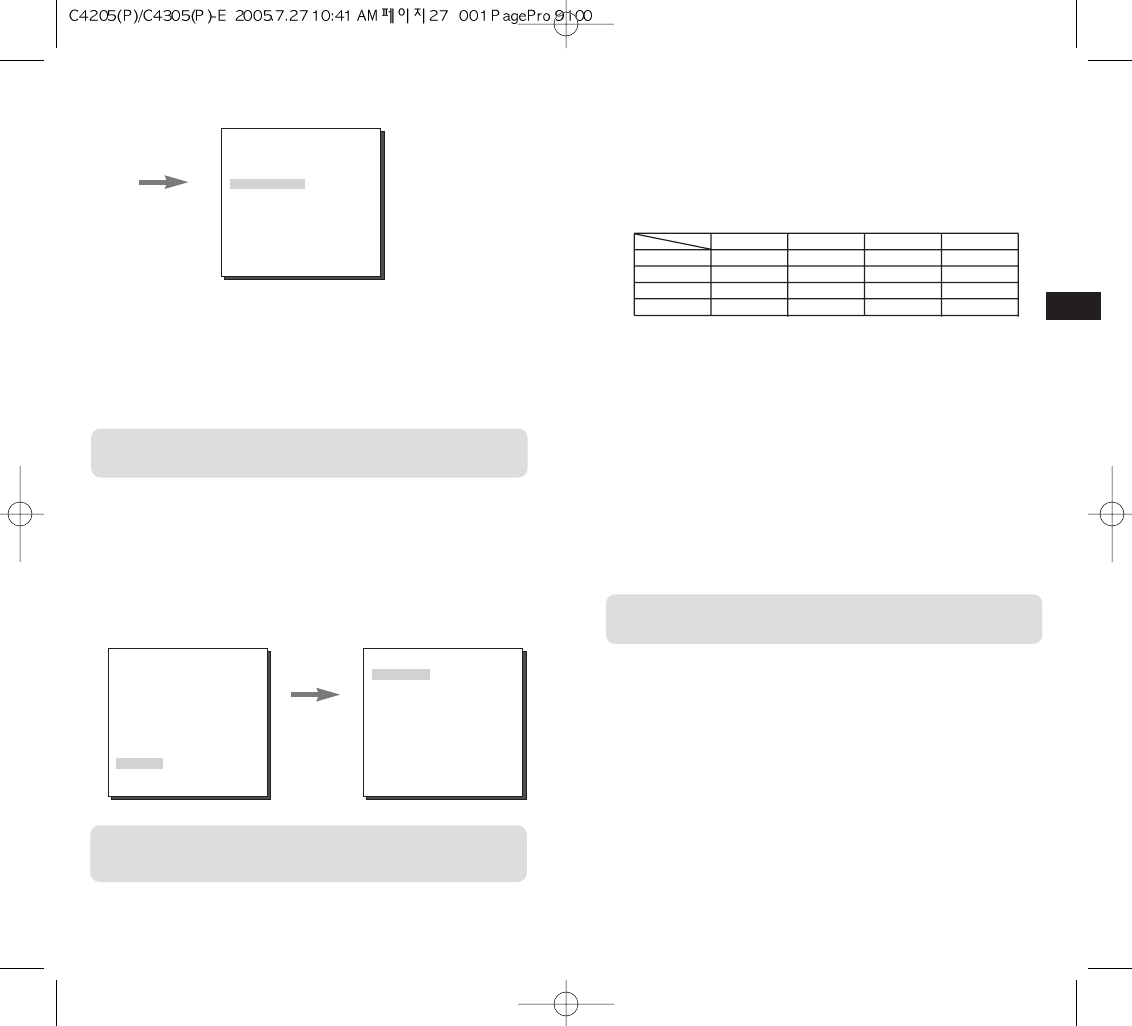 C4205(P)/C4305(P)-E 2005.7.27 10:41 AM 페이지27 001 PagePro 9100