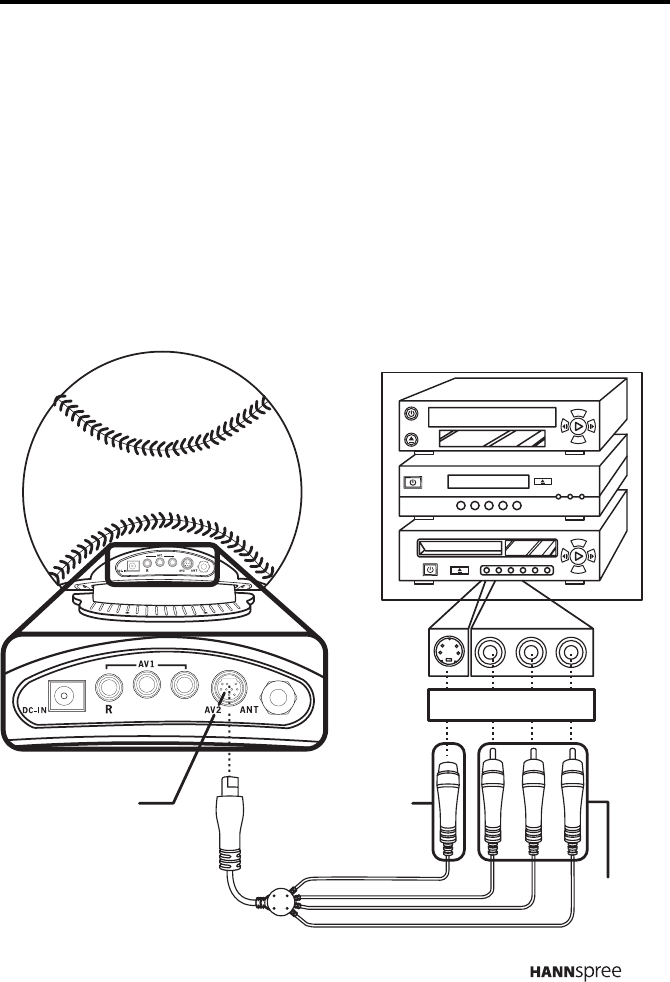 AV1

DC-IN

R

AV2

ANT

HANNspree