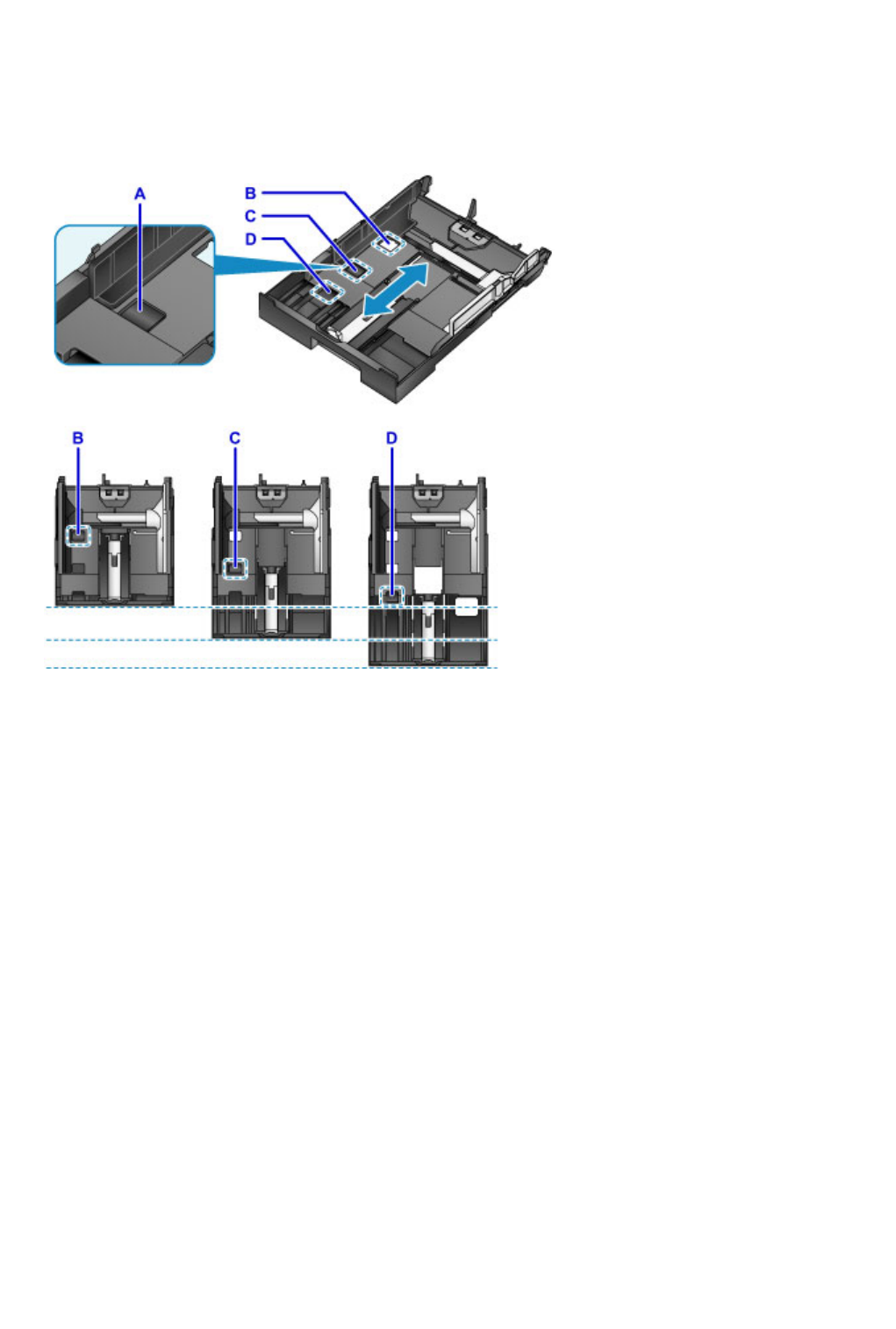 A

B

C

D

B

C

D