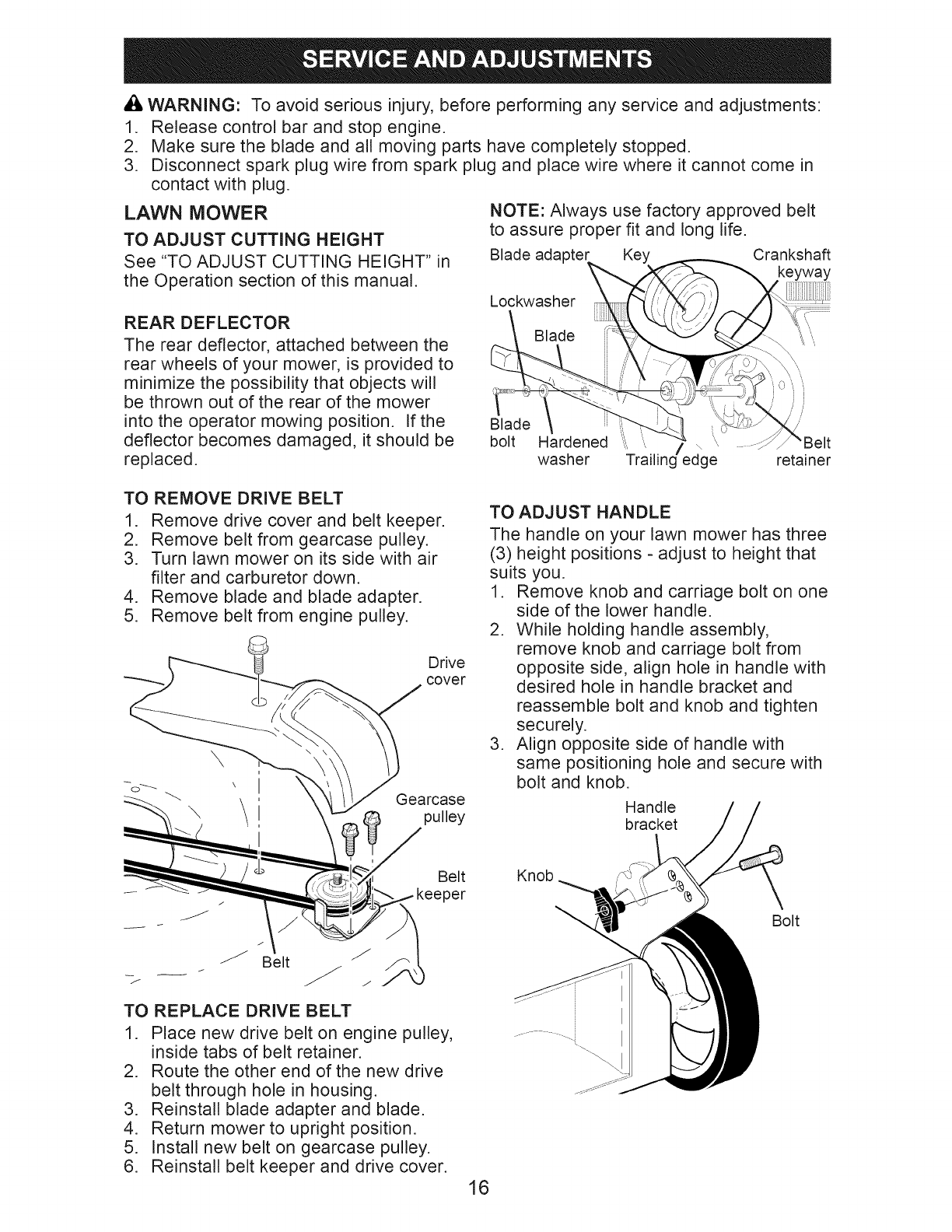 SERVICE AND ADJUSTMENTS

WARNING: To avoid serious injury, before performing any service and adjustments:
1. Release control bar and stop engine.
2. Make sure the blade and all moving parts have completely stopped.
3. Disconnect spark plug wire from spark plug and place wire where it cannot come in contact with plug.

LAWN MOWER

TO ADJUST CUTTING HEIGHT
See "TO ADJUST CUTTING HEIGHT" in the Operation section of this manual.

REAR DEFLECTOR
The rear deflector, attached between the rear wheels of your mower, is provided to minimize the possibility that objects will be thrown out of the rear of the mower into the operator mowing position. If the deflector becomes damaged, it should be replaced.

TO REMOVE DRIVE BELT
1. Remove drive cover and belt keeper.
2. Remove belt from gearcase pulley.
3. Turn lawn mower on its side with air filter and carburetor down.
4. Remove blade and blade adapter.
5. Remove belt from engine pulley.

Drive cover
Gearcase pulley
Belt keeper
Belt

TO REPLACE DRIVE BELT
1. Place new drive belt on engine pulley, inside tabs of belt retainer.
2. Route the other end of the new drive belt through hole in housing.
3. Reinstall blade adapter and blade.
4. Return mower to upright position.
5. Install new belt on gearcase pulley.
6. Reinstall belt keeper and drive cover.

NOTE: Always use factory approved belt to assure proper fit and long life.

Blade adapter
Key
Crankshaft keyway
Lockwasher
Blade
Blade bolt
Hardened washer
Trailing edge
Belt retainer

TO ADJUST HANDLE
The handle on your lawn mower has three (3) height positions - adjust to height that suits you.
1. Remove knob and carriage bolt on one side of the lower handle.
2. While holding handle assembly, remove knob and carriage bolt from opposite side, align hole in handle with desired hole in handle bracket and reassemble bolt and knob and tighten securely.
3. Align opposite side of handle with same positioning hole and secure with bolt and knob.

Handle bracket
Knob
Bolt

16