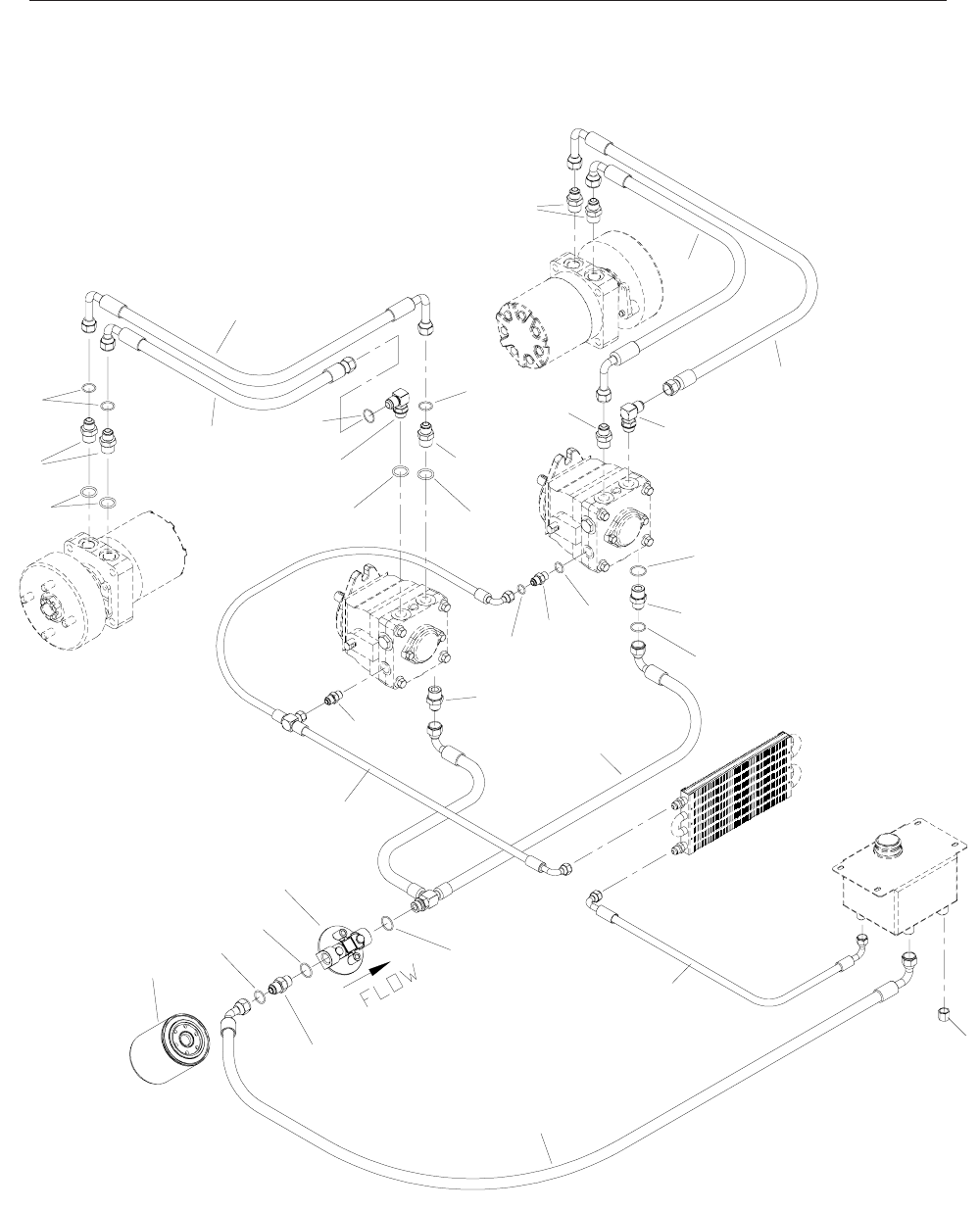 FLOW