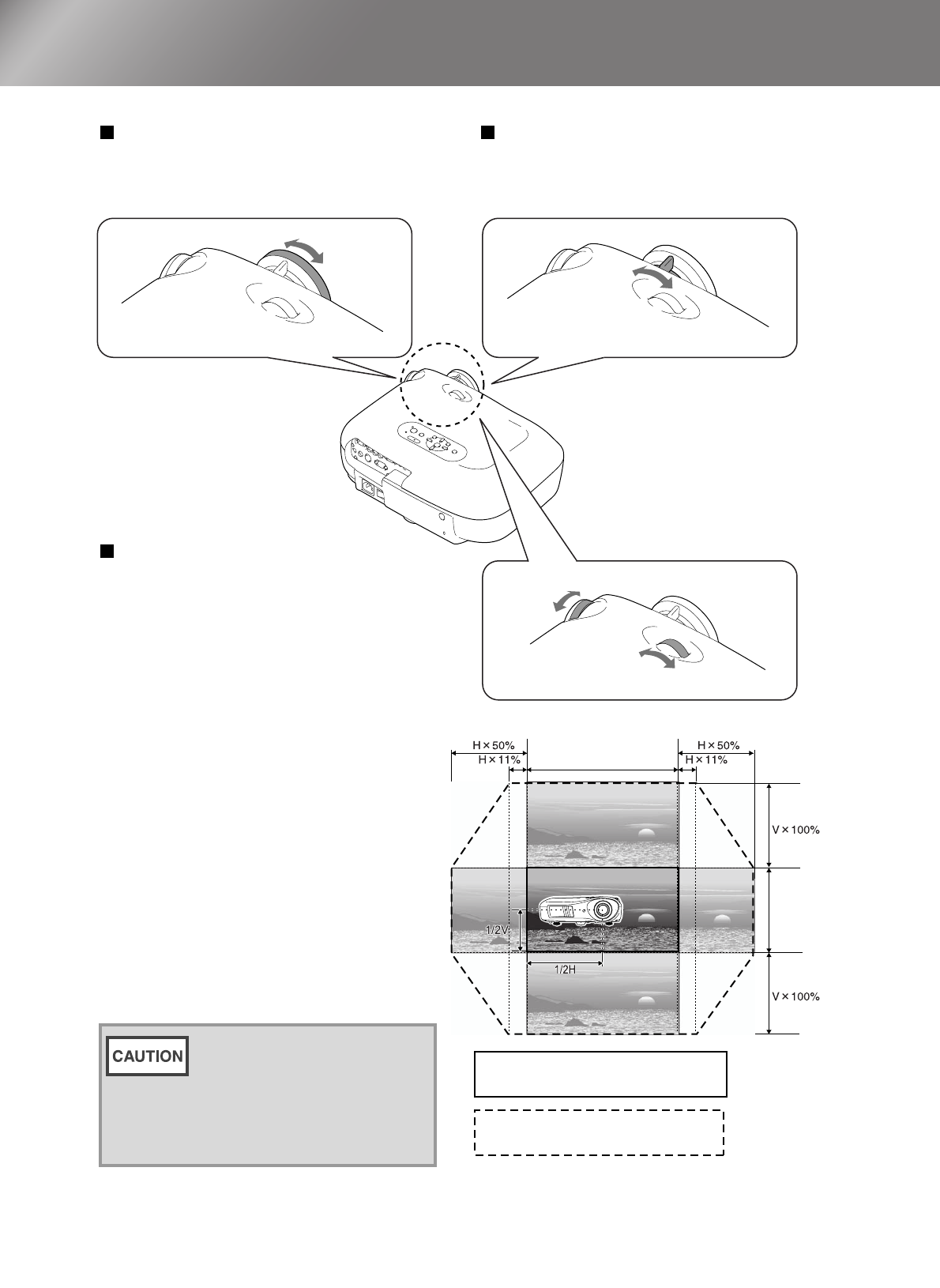 H × 50%
H × 11%
H × 50%
H × 11%
V × 100%
1/2V
1/2H
V × 100%

CAUTION