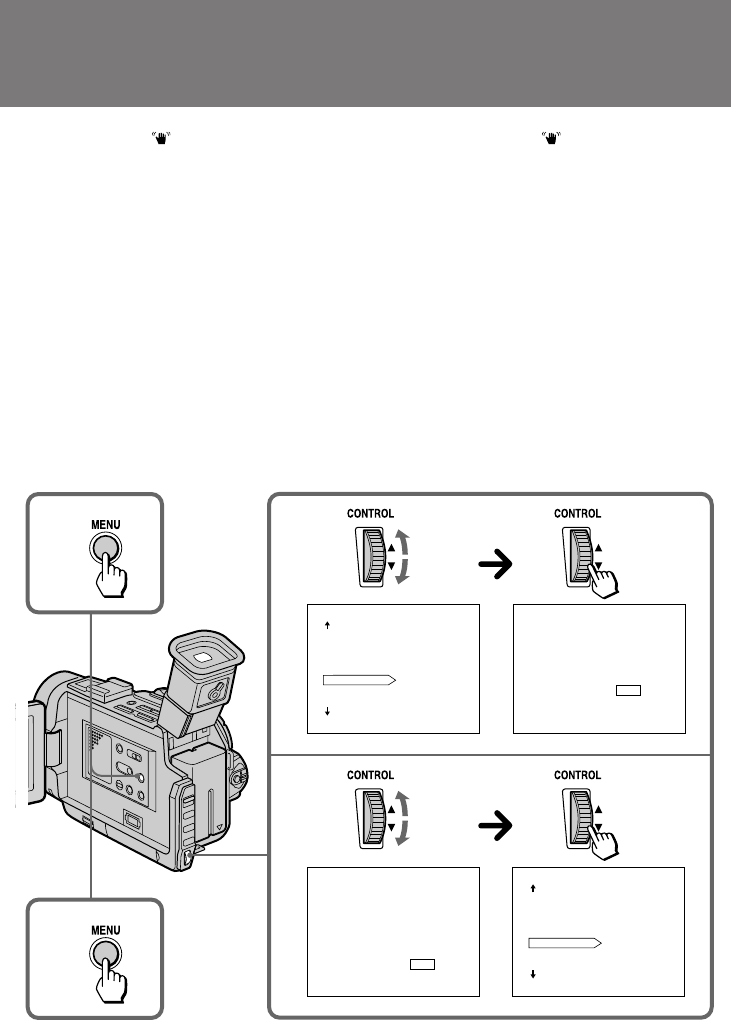 MENU

CONTROL

CONTROL

CONTROL

CONTROL

MENU