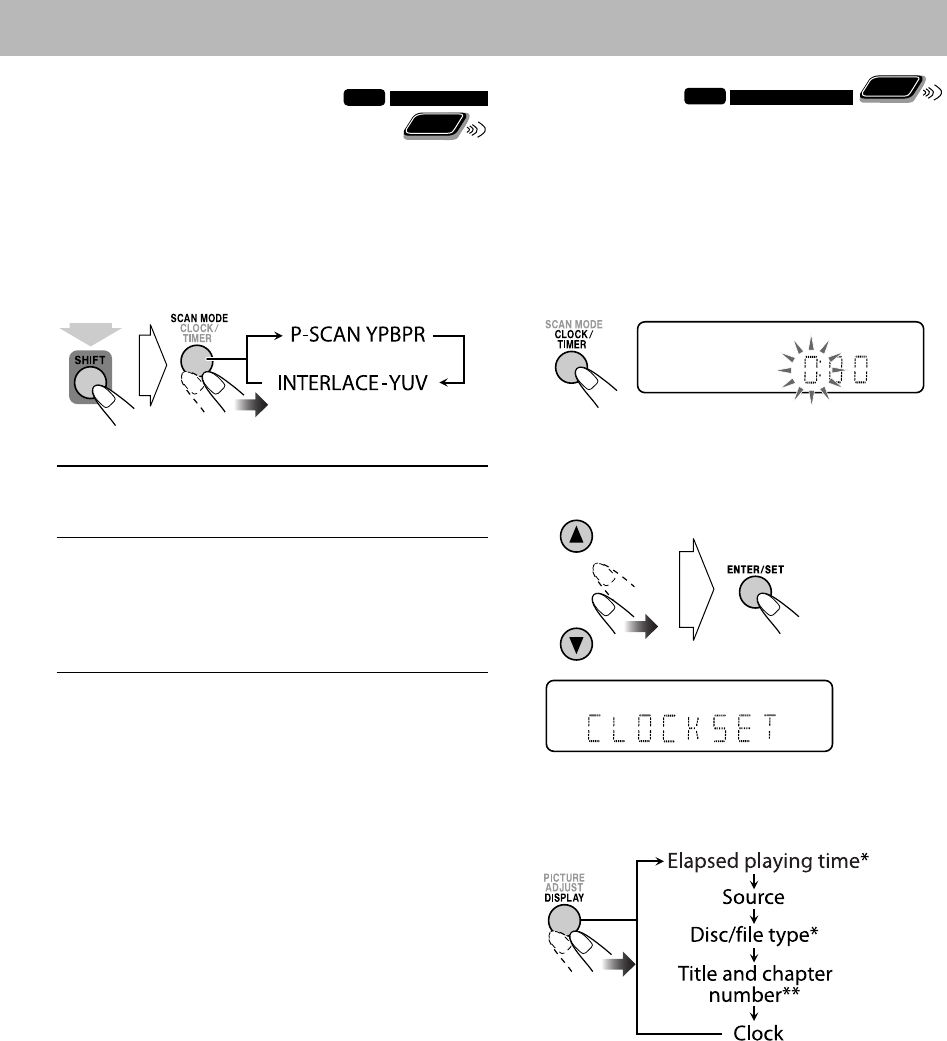 SHIFT

SCAN MODE
CLOCK/
TIMER

P-SCAN YPBPR

INTERLACE-YUV

SCAN MODE
CLOCK/
TIMER

0:00

ENTER/SET

CLOCKSET

PICTURE
ADJUST
DISPLAY

Elapsed playing time*

Source

Disc/file type*

Title and chapter number**

Clock