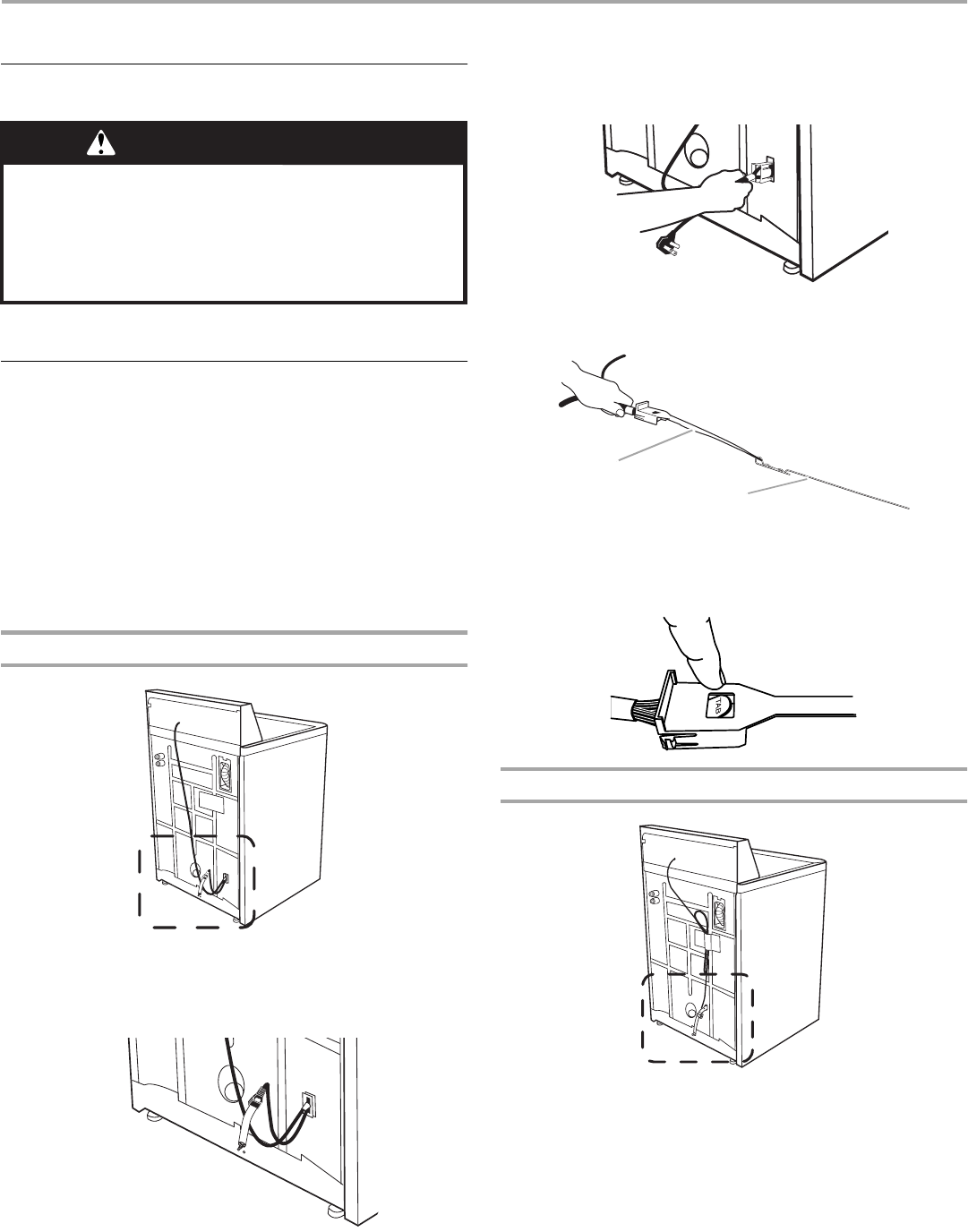 TAB