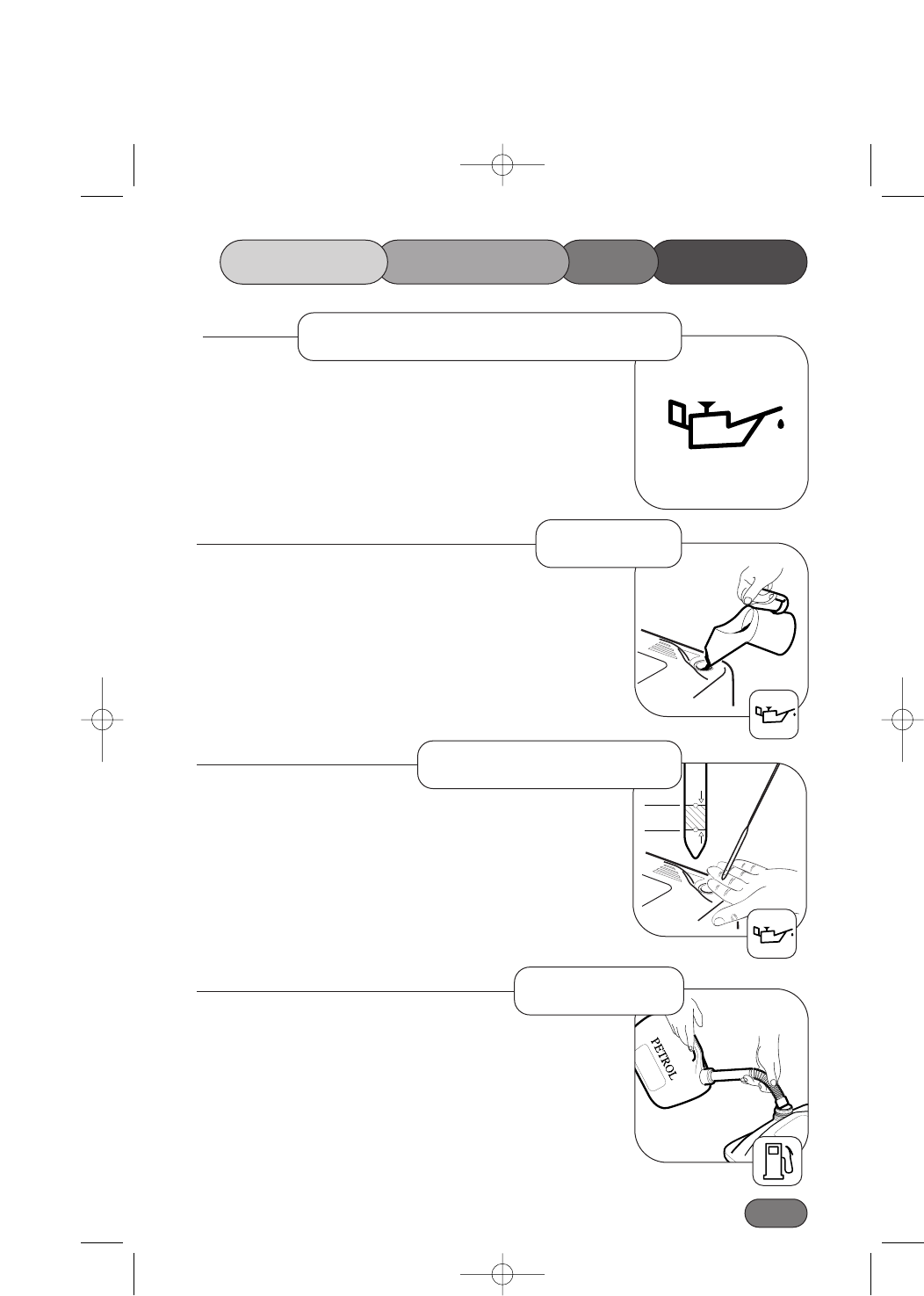 PETROL